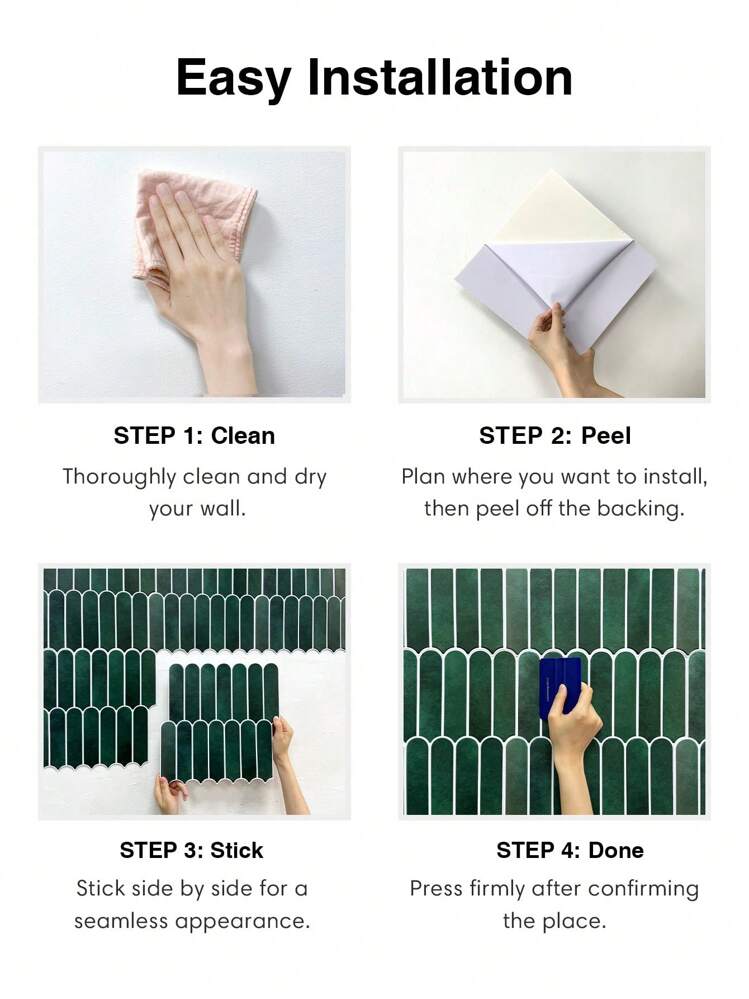 Easy Installation

STEP 1: Clean

Thoroughly clean and dry your wall.

STEP 2: Peel

Plan where you want to install, then peel off the backing.

STEP 3: Stick

Stick side by side for a seamless appearance.

STEP 4: Done

Press firmly after confirming the place.