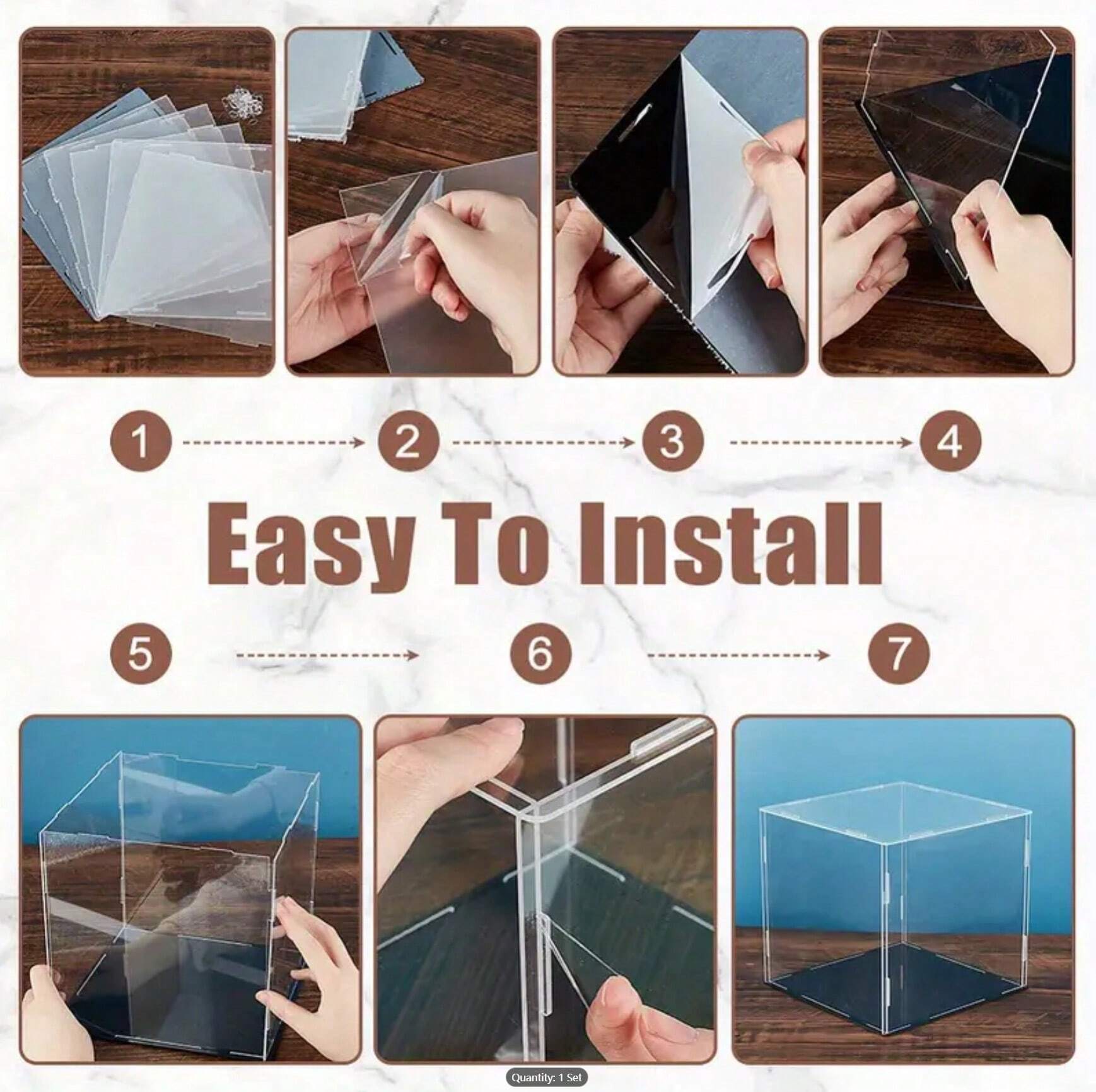 1
2
3
4

Easy To Install

5
6
7

Quantity: 1 Set