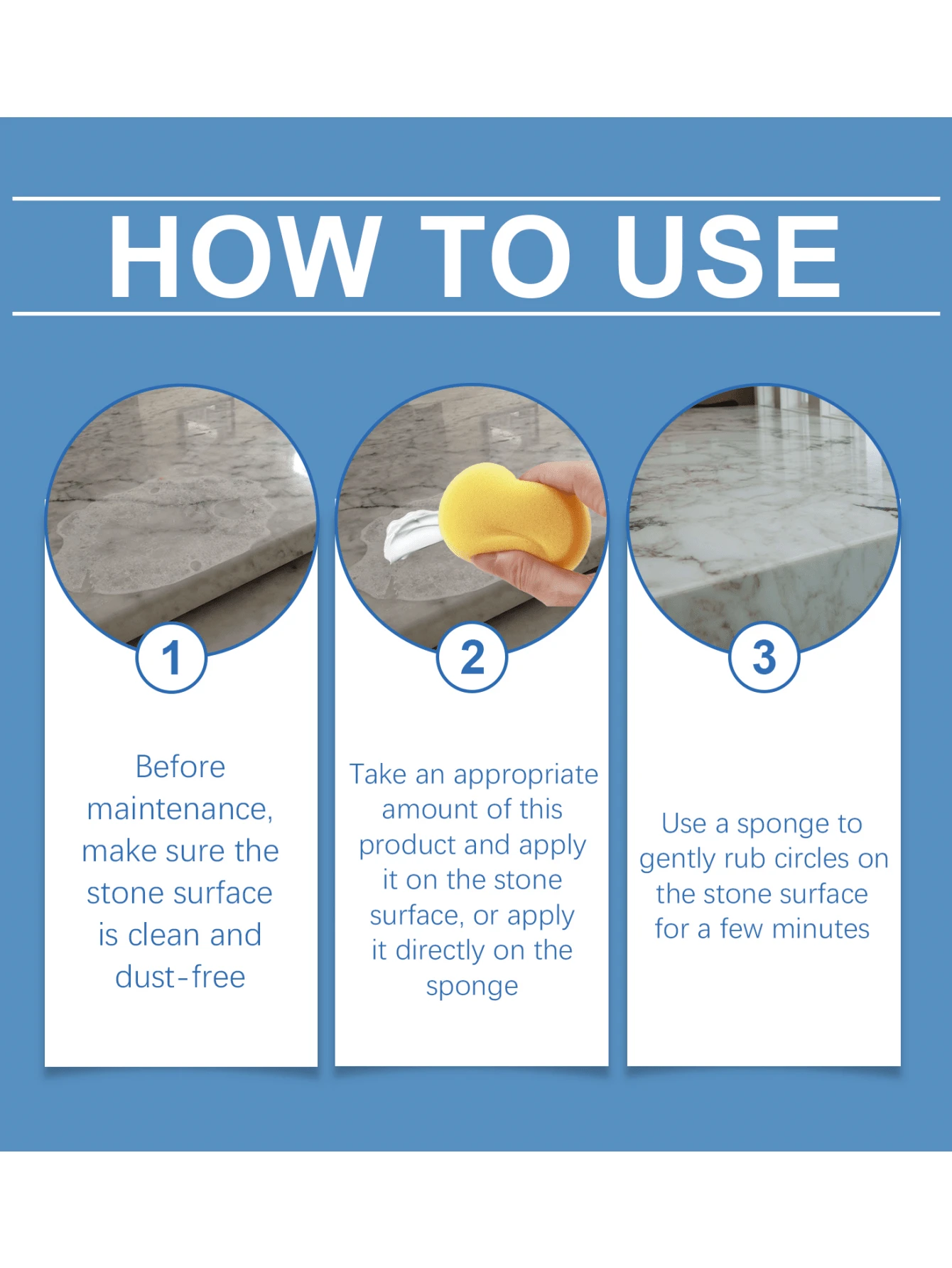 HOW TO USE

1

Before maintenance, make sure the stone surface is clean and dust-free

2

Take an appropriate amount of this product and apply it on the stone surface, or apply it directly on the sponge

3

Use a sponge to gently rub circles on the stone surface for a few minutes