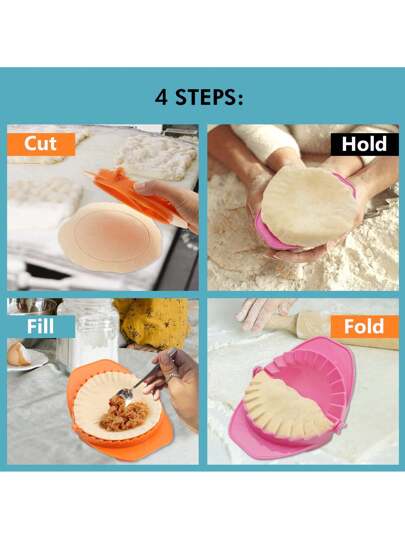 4 STEPS:

Cut

Hold

Fill

Fold