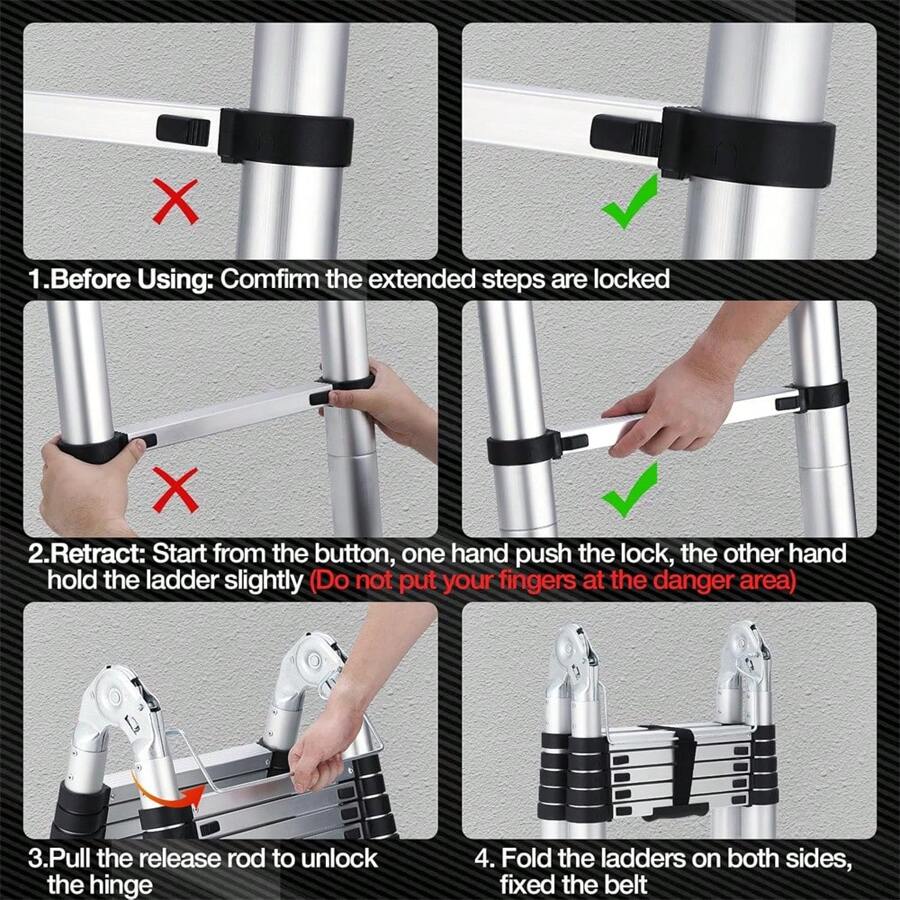 1.Before Using: Comfirm the extended steps are locked

2.Retract: Start from the button, one hand push the lock, the other hand hold the ladder slightly (Do not put your fingers at the danger area)

3.Pull the release rod to unlock the hinge

4. Fold the ladders on both sides, fixed the belt