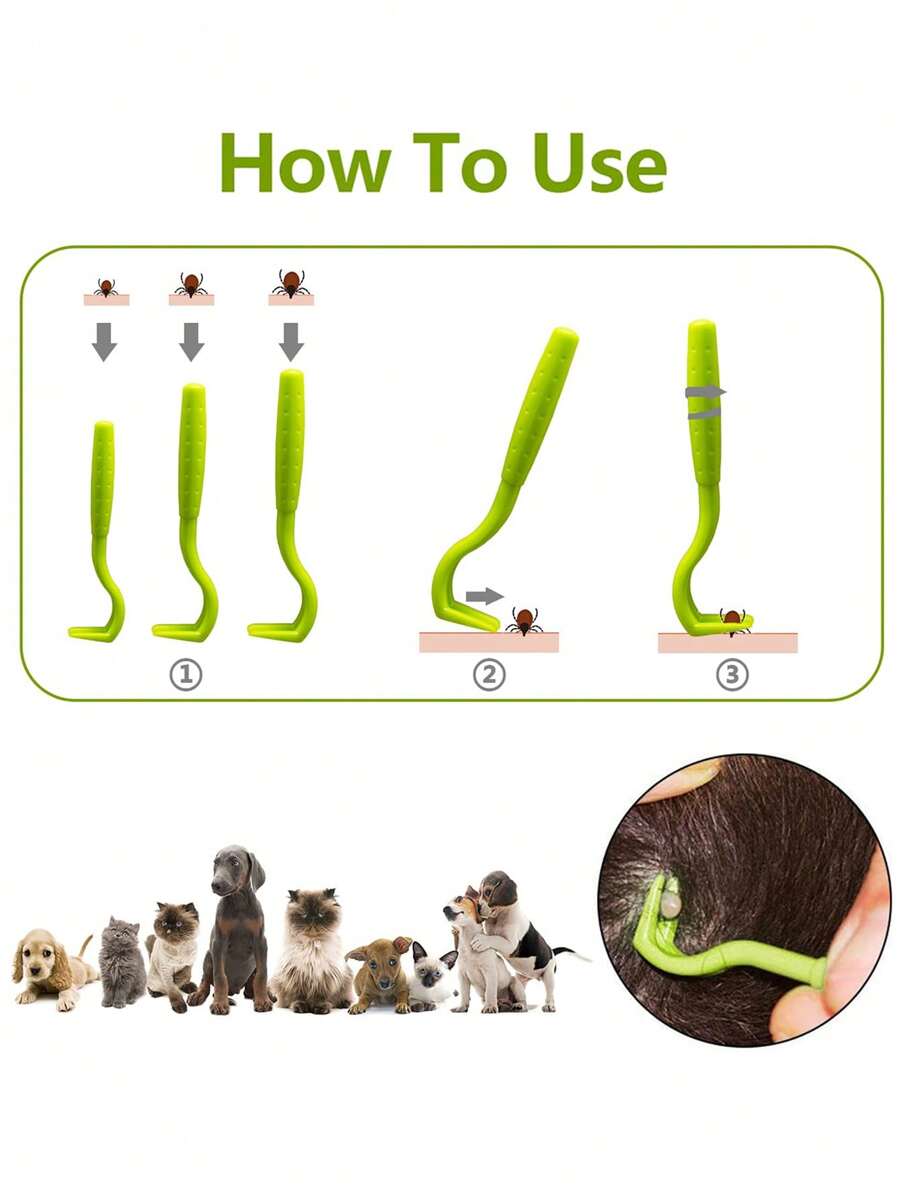 How To Use

①

②

③