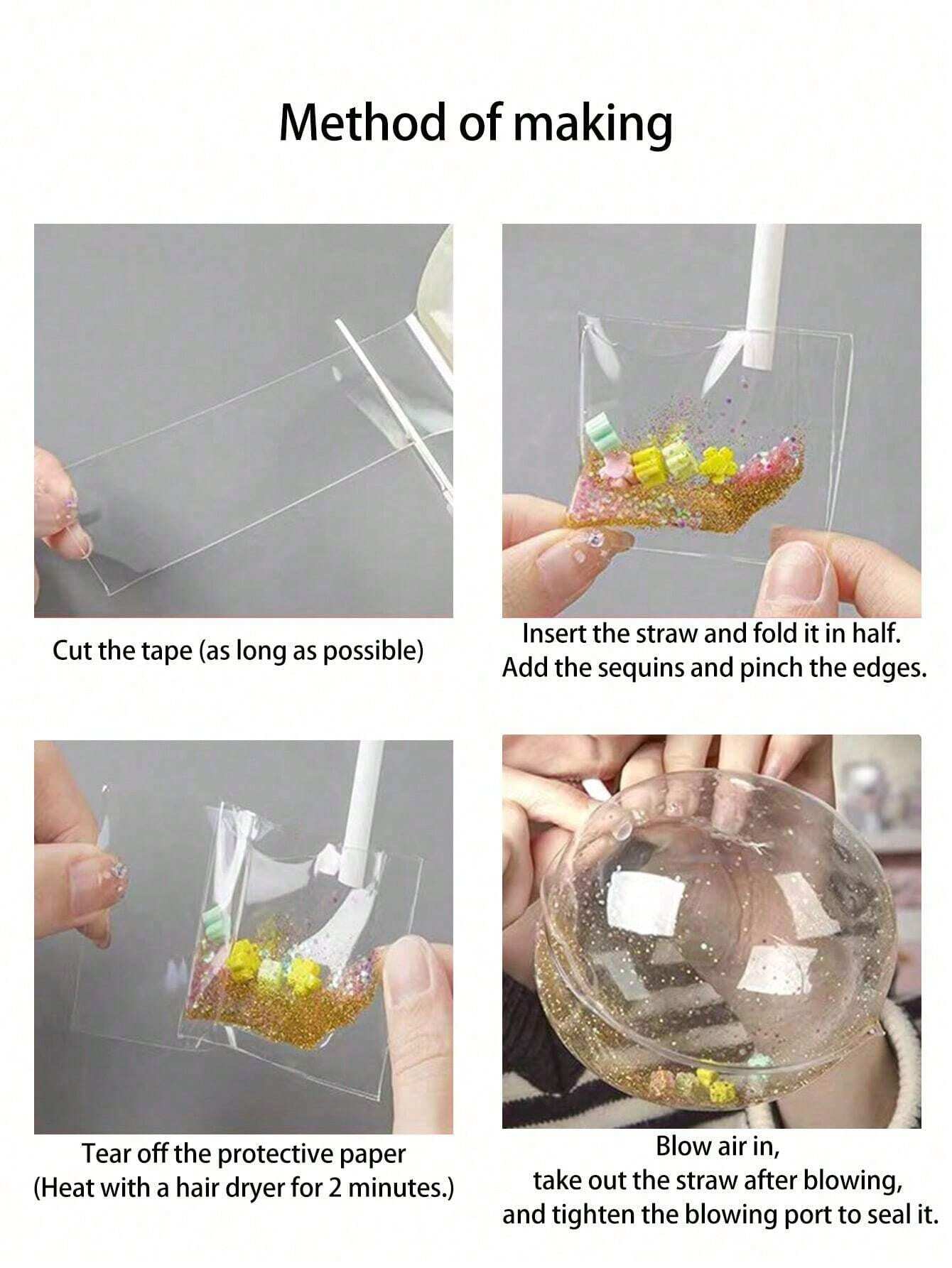 Method of making

Cut the tape (as long as possible)

Insert the straw and fold it in half.
Add the sequins and pinch the edges.

Tear off the protective paper
(Heat with a hair dryer for 2 minutes.)

Blow air in,
take out the straw after blowing,
and tighten the blowing port to seal it.