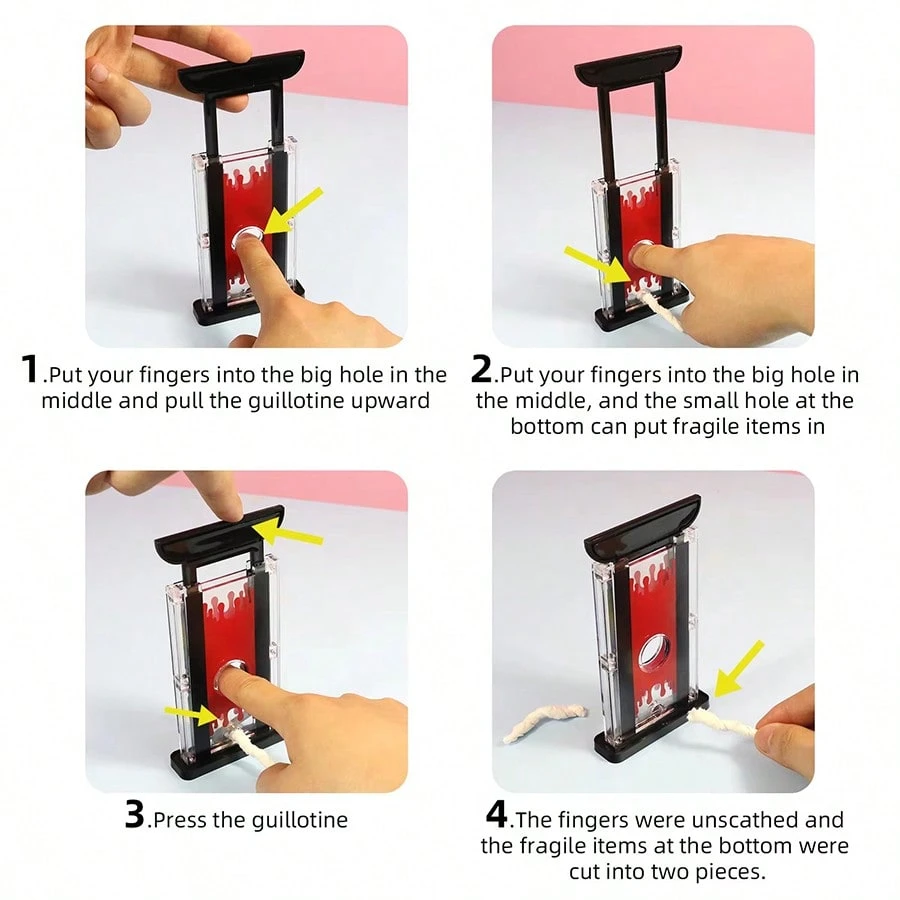 1.Put your fingers into the big hole in the middle and pull the guillotine upward

2.Put your fingers into the big hole in the middle, and the small hole at the bottom can put fragile items in

3.Press the guillotine

4.The fingers were unscathed and the fragile items at the bottom were cut into two pieces.