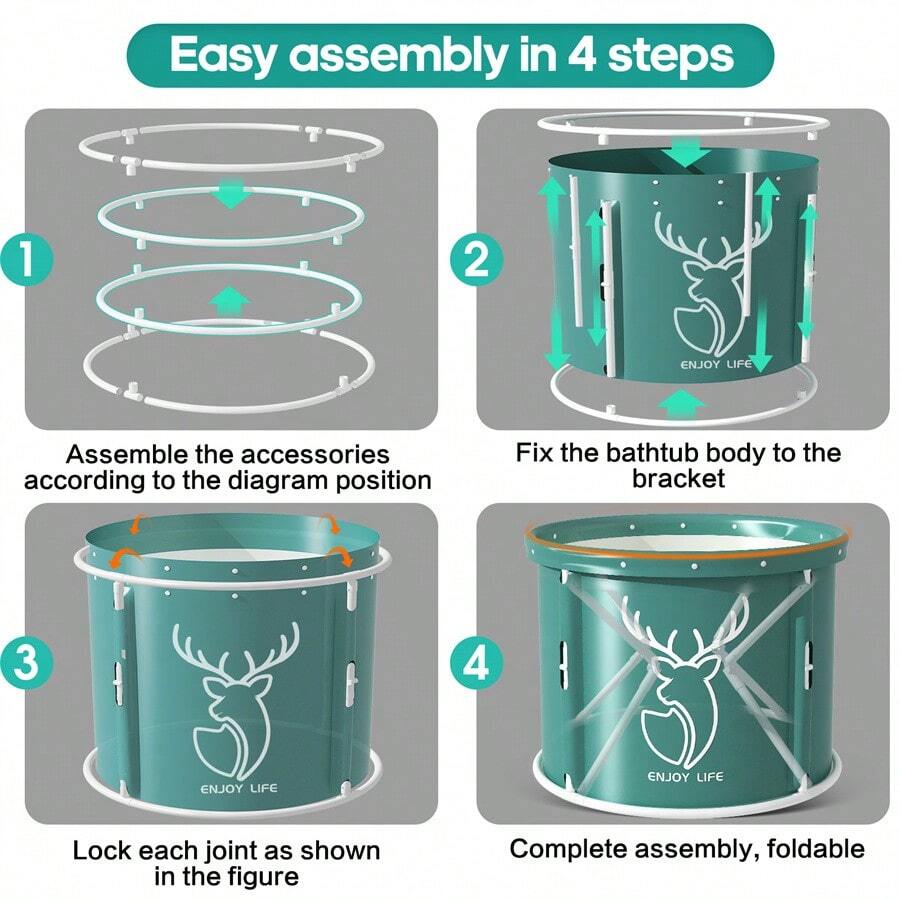 Easy assembly in 4 steps

1

Assemble the accessories according to the diagram position

2

ENJOY LIFE

Fix the bathtub body to the bracket

3

ENJOY LIFE

Lock each joint as shown in the figure

4

ENJOY LIFE

Complete assembly, foldable