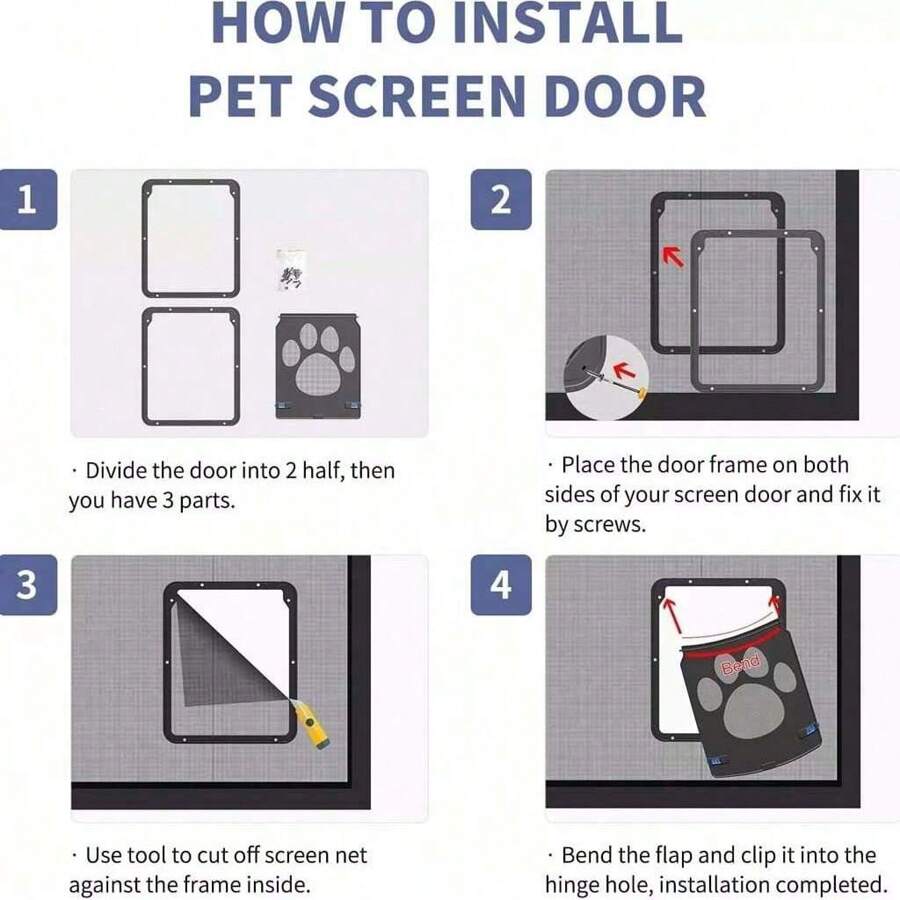 HOW TO INSTALL
PET SCREEN DOOR

1

· Divide the door into 2 half, then you have 3 parts.

2

· Place the door frame on both sides of your screen door and fix it by screws.

3

· Use tool to cut off screen net against the frame inside.

4

Bend

· Bend the flap and clip it into the hinge hole, installation completed.