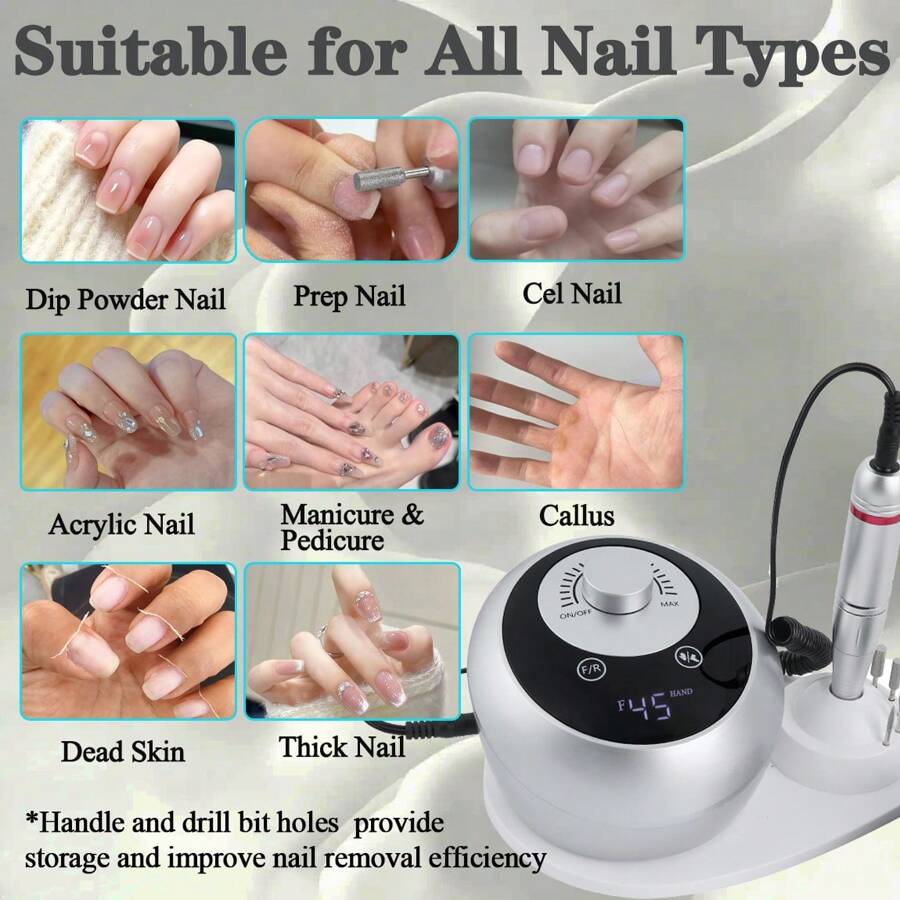 Suitable for All Nail Types

Dip Powder Nail

Prep Nail

Cel Nail

Acrylic Nail

Manicure & Pedicure

Callus

Dead Skin

Thick Nail

ON/OFF

MAX

F/R

F 45 HAND

*Handle and drill bit holes provide storage and improve nail removal efficiency