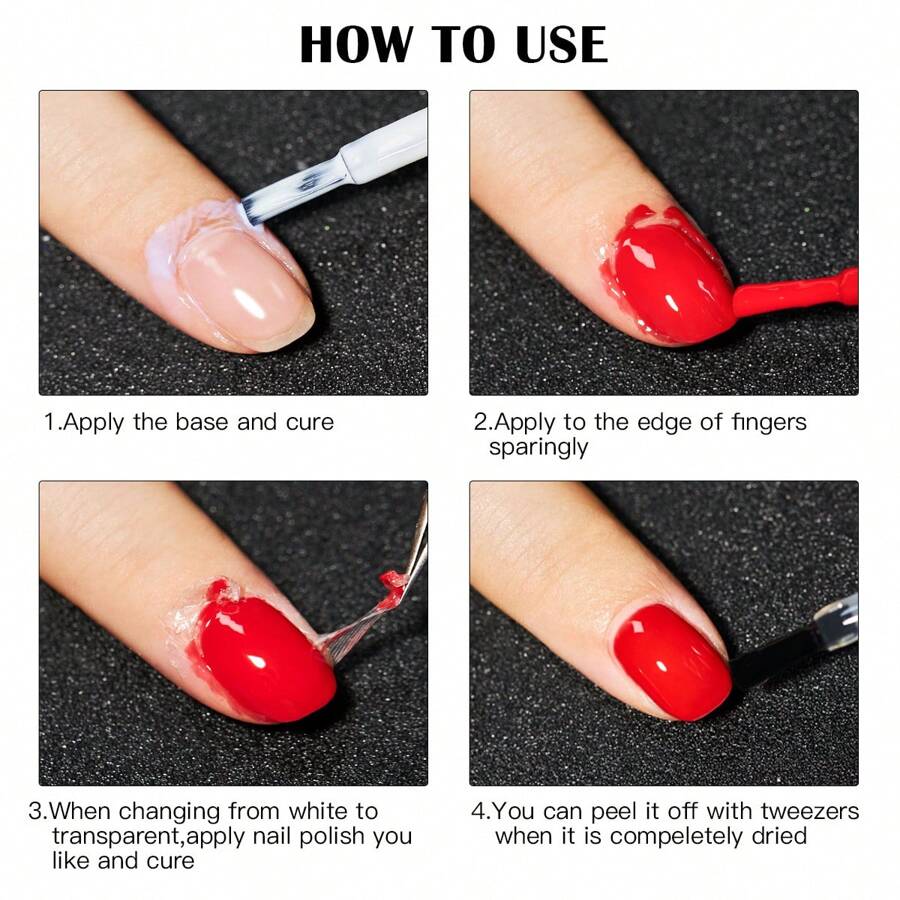 HOW TO USE

1.Apply the base and cure

2.Apply to the edge of fingers sparingly

3.When changing from white to transparent,apply nail polish you like and cure

4.You can peel it off with tweezers when it is compeletely dried