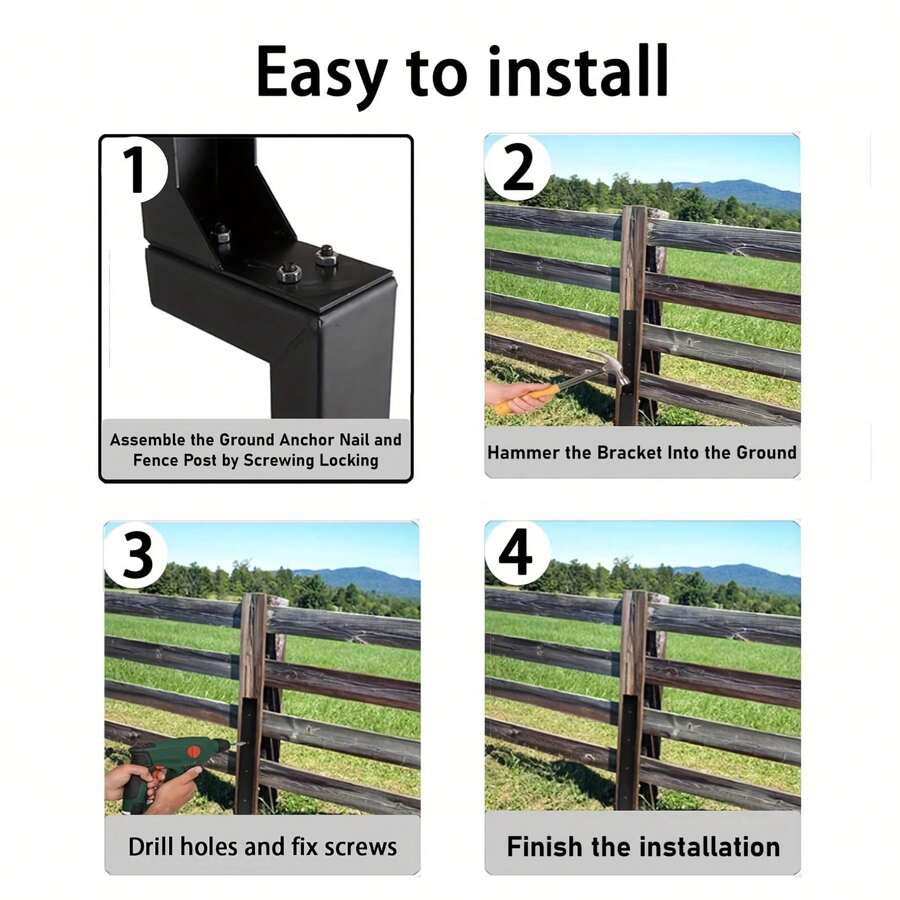 Easy to install

1

Assemble the Ground Anchor Nail and Fence Post by Screwing Locking

2

Hammer the Bracket Into the Ground

3

Drill holes and fix screws

4

Finish the installation