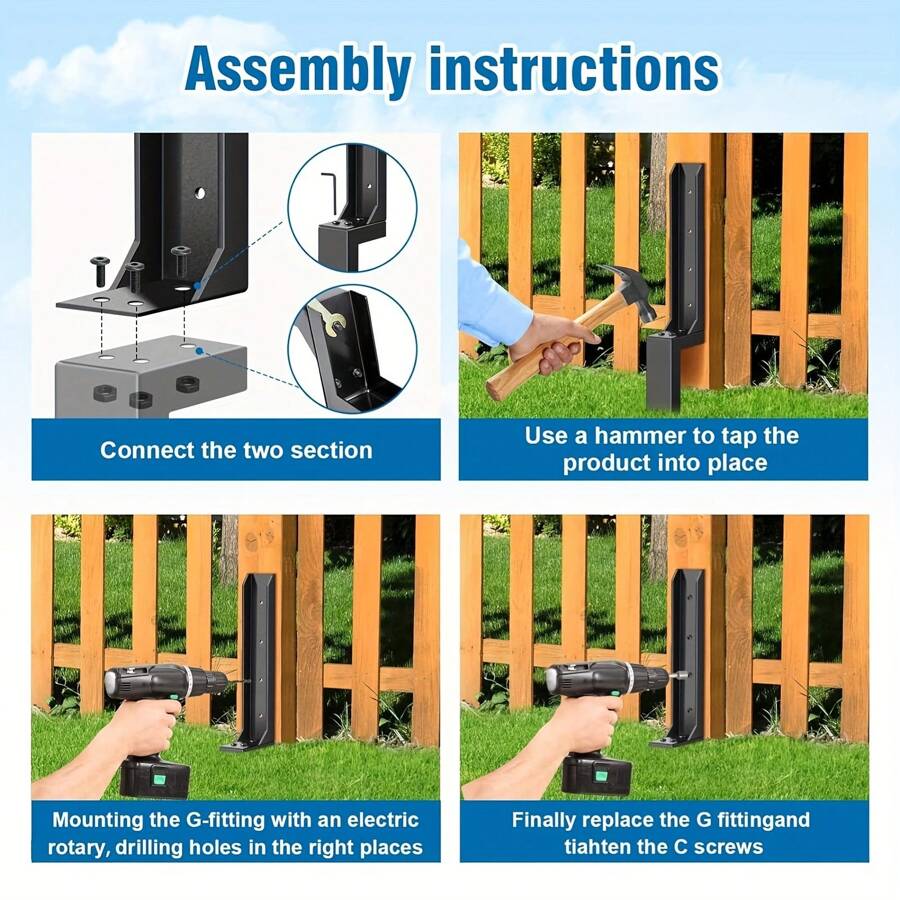 Assembly instructions

Connect the two section

Use a hammer to tap the product into place

Mounting the G-fitting with an electric rotary, drilling holes in the right places

Finally replace the G fittingand tiahten the C screws