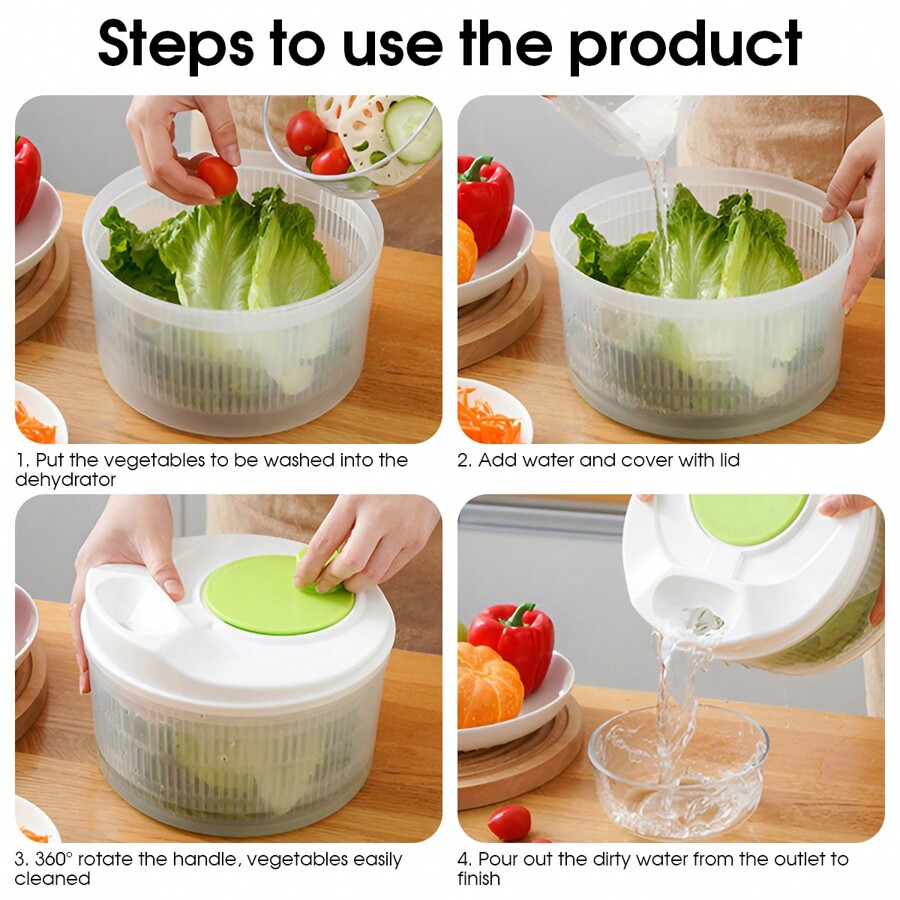 Steps to use the product

1. Put the vegetables to be washed into the dehydrator

2. Add water and cover with lid

3. 360° rotate the handle, vegetables easily cleaned

4. Pour out the dirty water from the outlet to finish