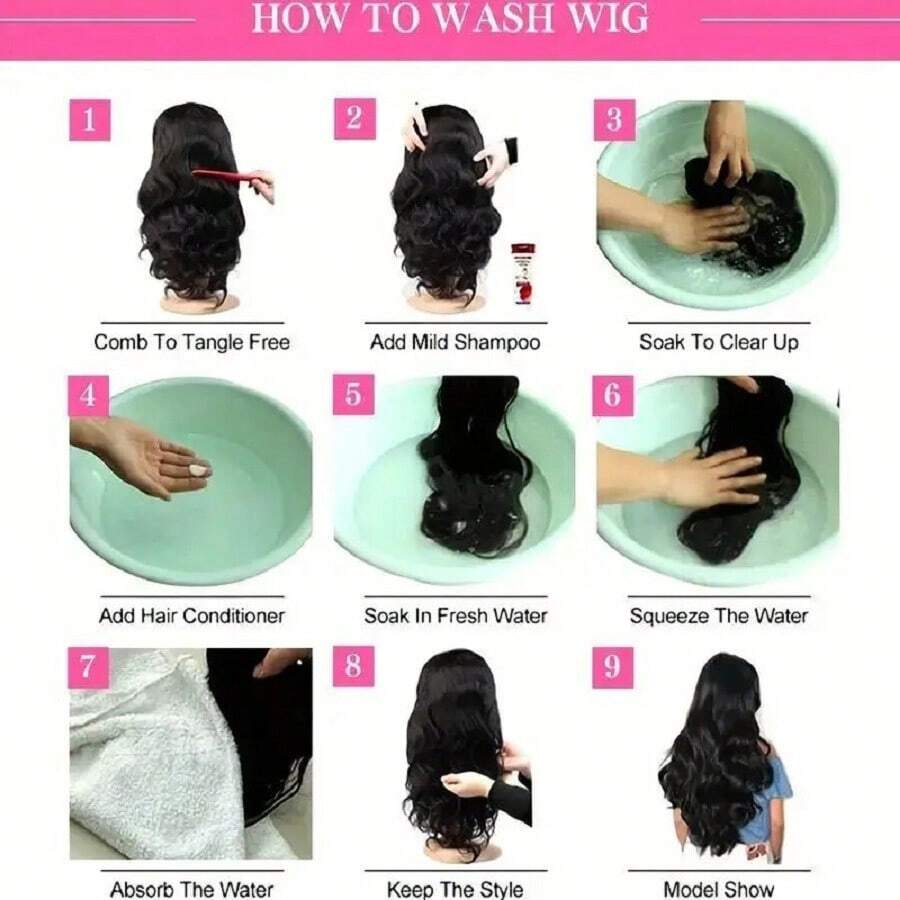 HOW TO WASH WIG

1

Comb To Tangle Free

2

Add Mild Shampoo

3

Soak To Clear Up

4

Add Hair Conditioner

5

Soak In Fresh Water

6

Squeeze The Water

7

Absorb The Water

8

Keep The Style

9

Model Show