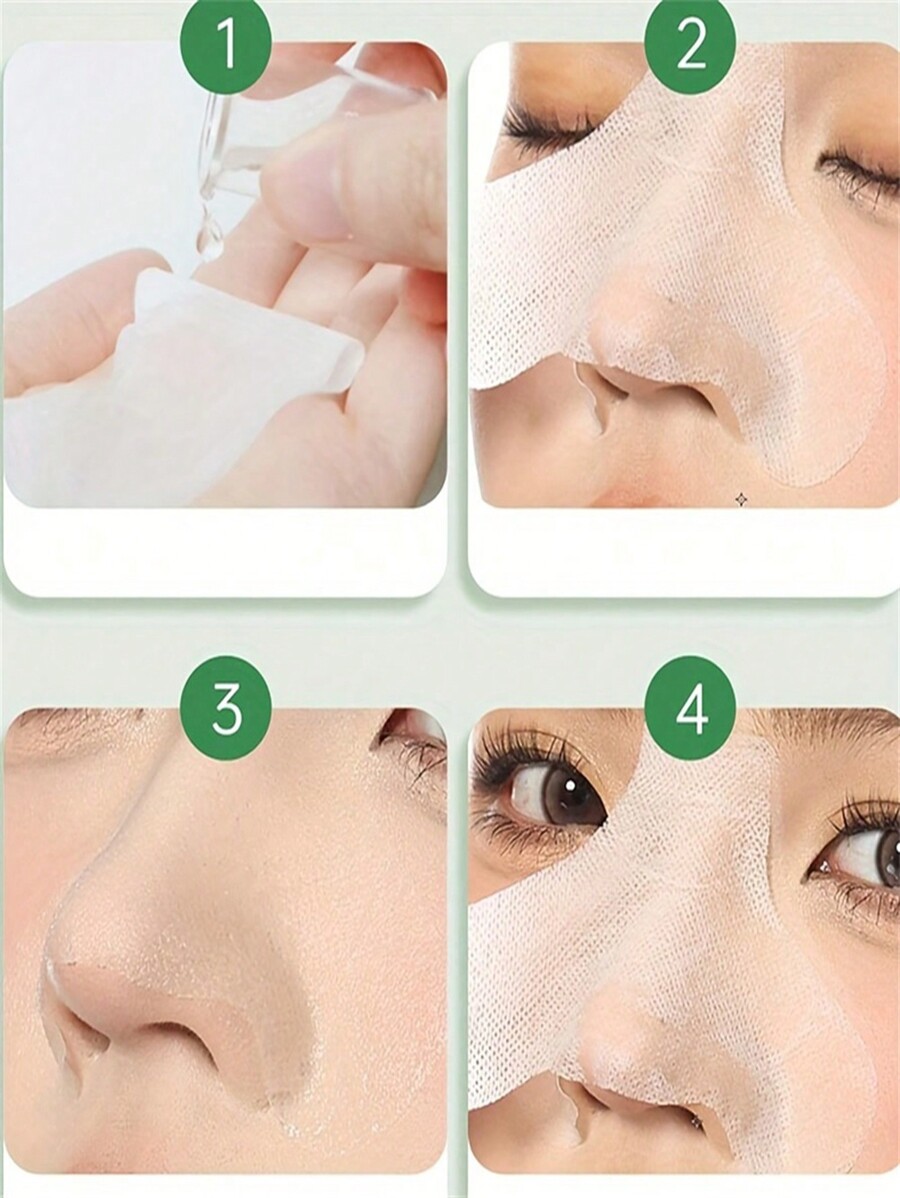 1
2
3
4