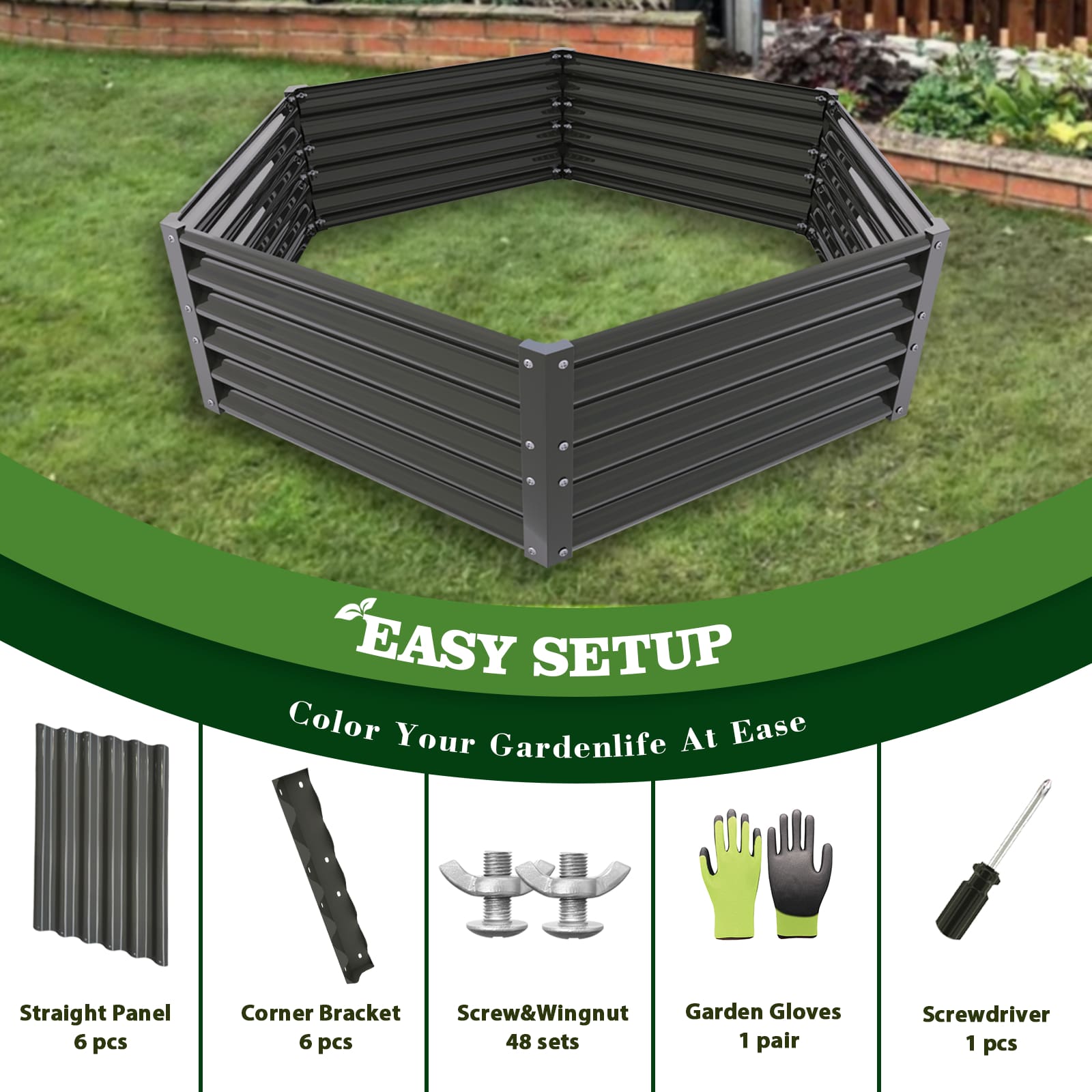 EASY SETUP

Color Your Gardenlife At Ease

Straight Panel
6 pcs

Corner Bracket
6 pcs

Screw&Wingnut
48 sets

Garden Gloves
1 pair

Screwdriver
1 pcs