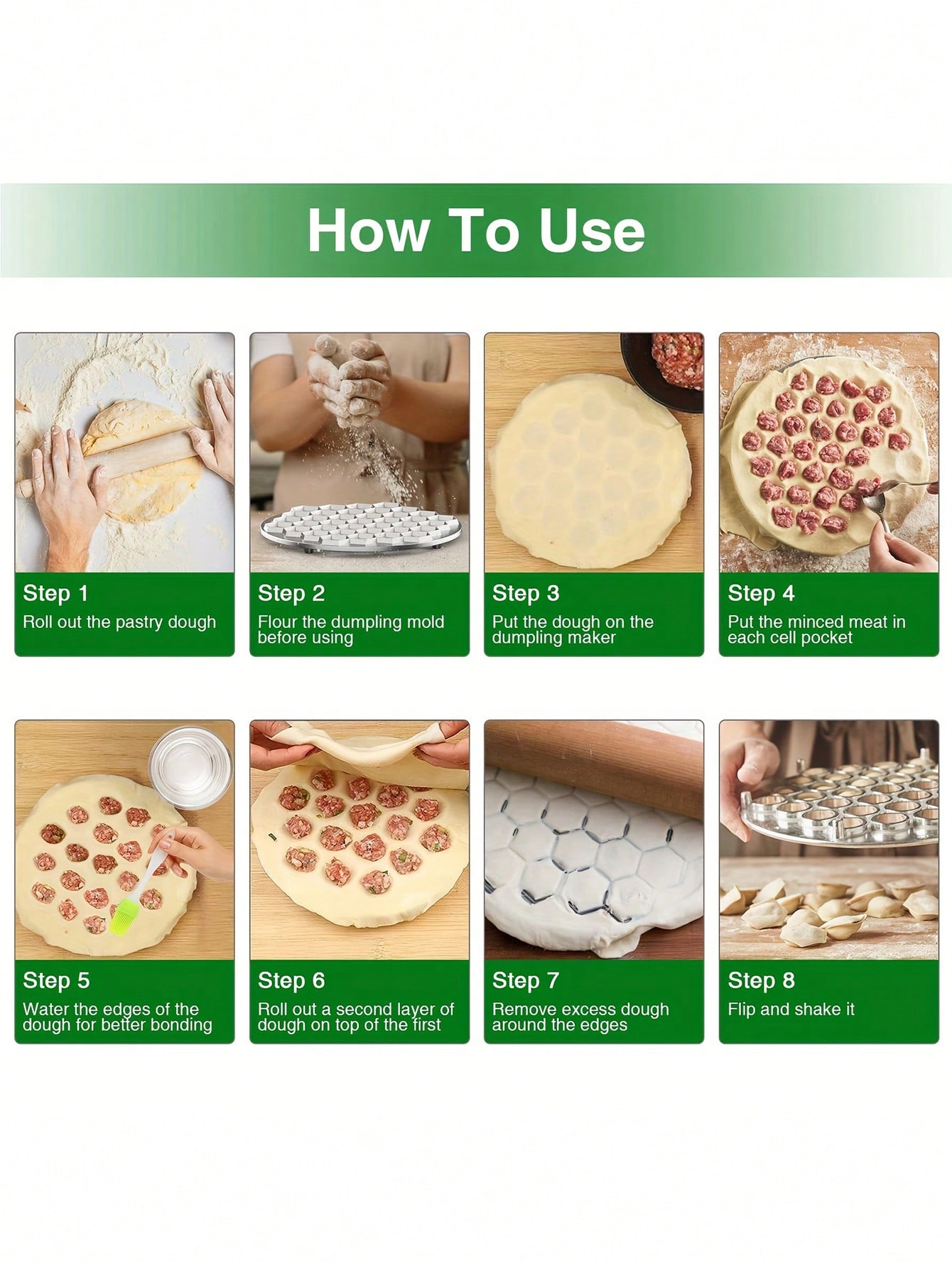 How To Use

Step 1
Roll out the pastry dough

Step 2
Flour the dumpling mold before using

Step 3
Put the dough on the dumpling maker

Step 4
Put the minced meat in each cell pocket

Step 5
Water the edges of the dough for better bonding

Step 6
Roll out a second layer of dough on top of the first

Step 7
Remove excess dough around the edges

Step 8
Flip and shake it