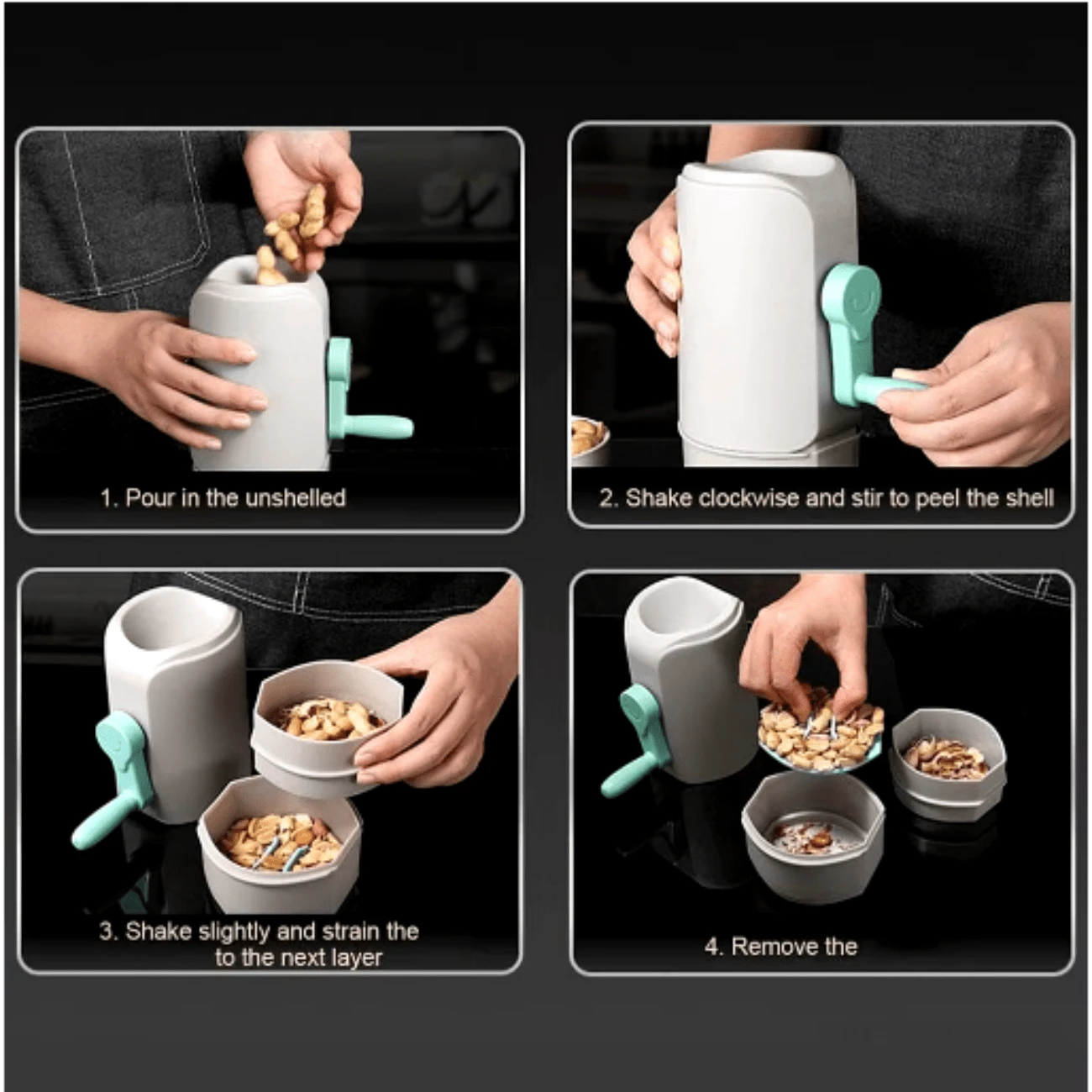 1. Pour in the unshelled

2. Shake clockwise and stir to peel the shell

3. Shake slightly and strain the to the next layer

4. Remove the