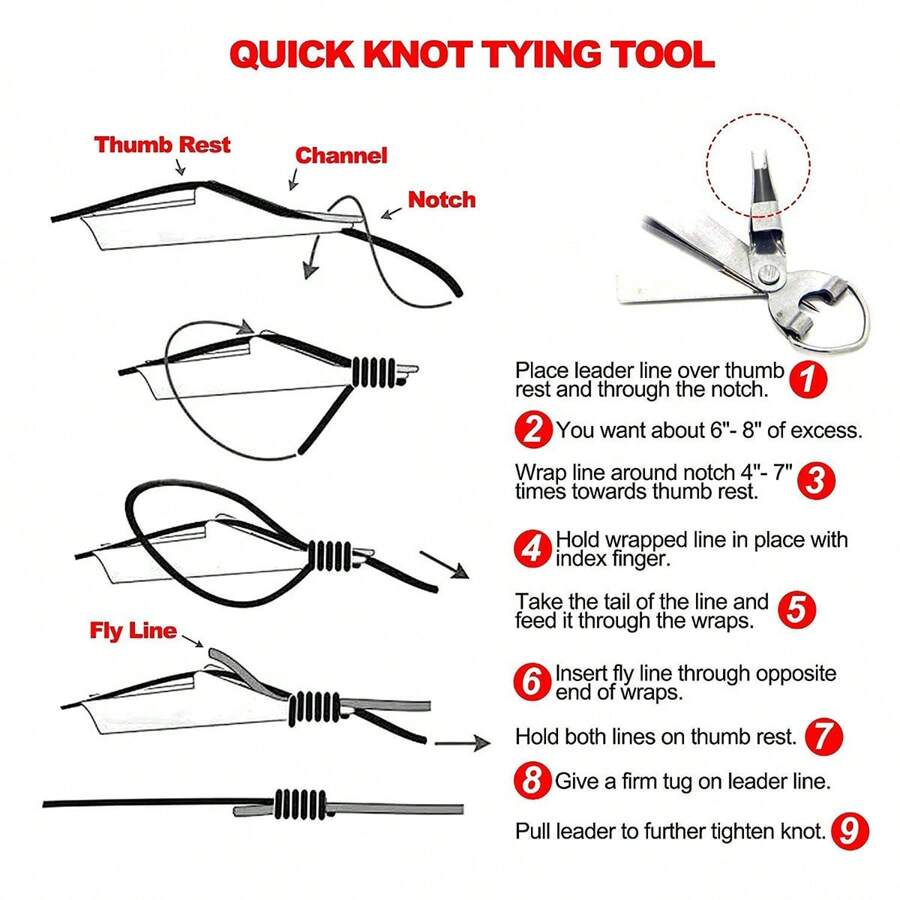 QUICK KNOT TYING TOOL

Thumb Rest

Channel

Notch

Fly Line

Place leader line over thumb rest and through the notch. 1

2 You want about 6"- 8" of excess.

Wrap line around notch 4"- 7" times towards thumb rest. 3

4 Hold wrapped line in place with index finger.

Take the tail of the line and feed it through the wraps. 5

6 Insert fly line through opposite end of wraps.

Hold both lines on thumb rest. 7

8 Give a firm tug on leader line.

Pull leader to further tighten knot. 9