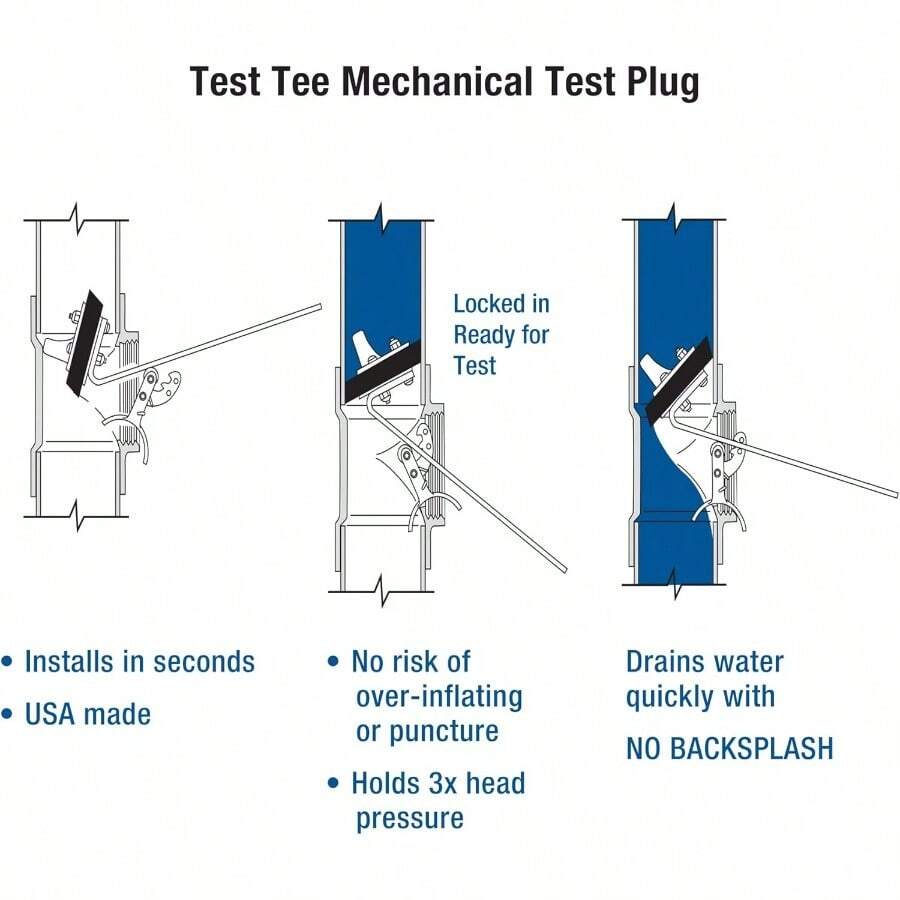 Test Tee Mechanical Test Plug

Locked in Ready for Test

• Installs in seconds
• USA made

• No risk of over-inflating or puncture
• Holds 3x head pressure

Drains water quickly with
NO BACKSPLASH