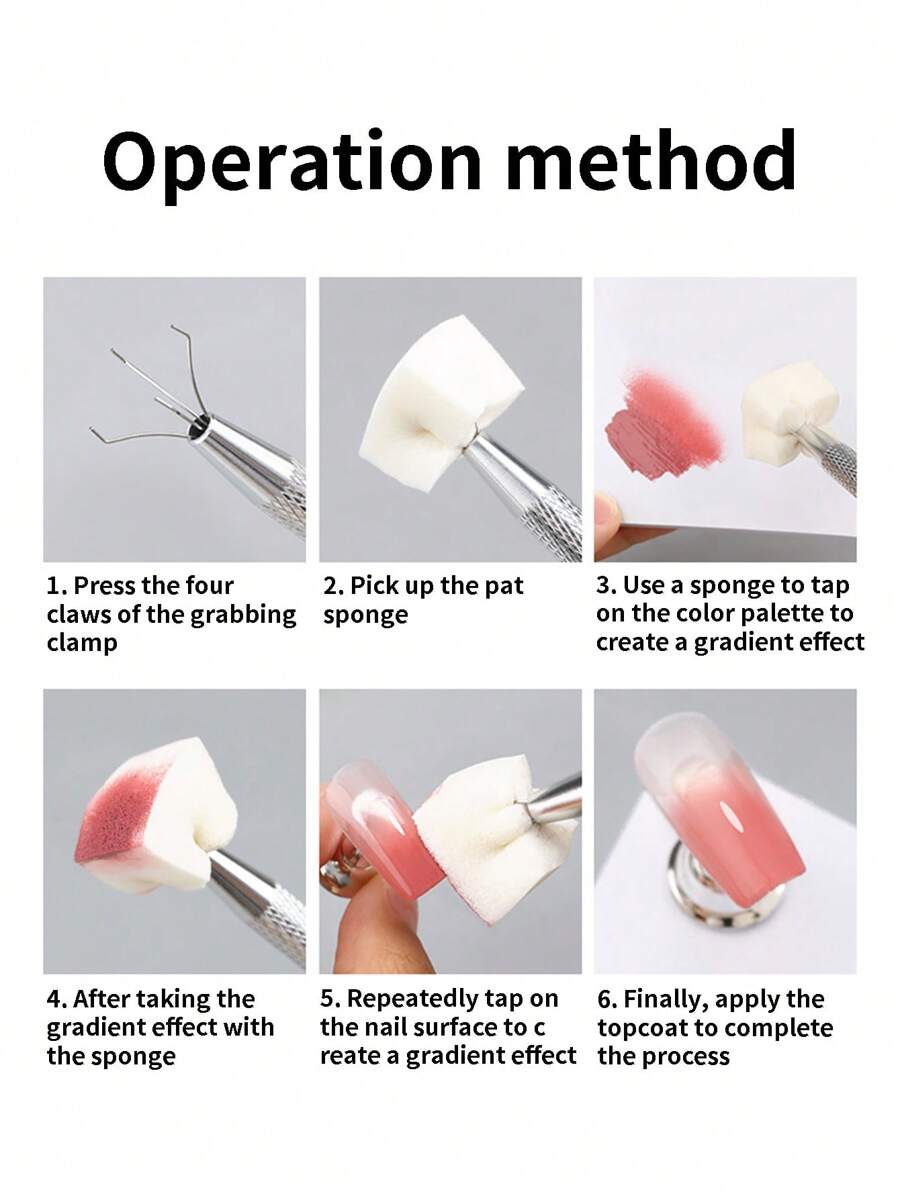 Operation method

1. Press the four claws of the grabbing clamp

2. Pick up the pat sponge

3. Use a sponge to tap on the color palette to create a gradient effect

4. After taking the gradient effect with the sponge

5. Repeatedly tap on the nail surface to c reate a gradient effect

6. Finally, apply the topcoat to complete the process