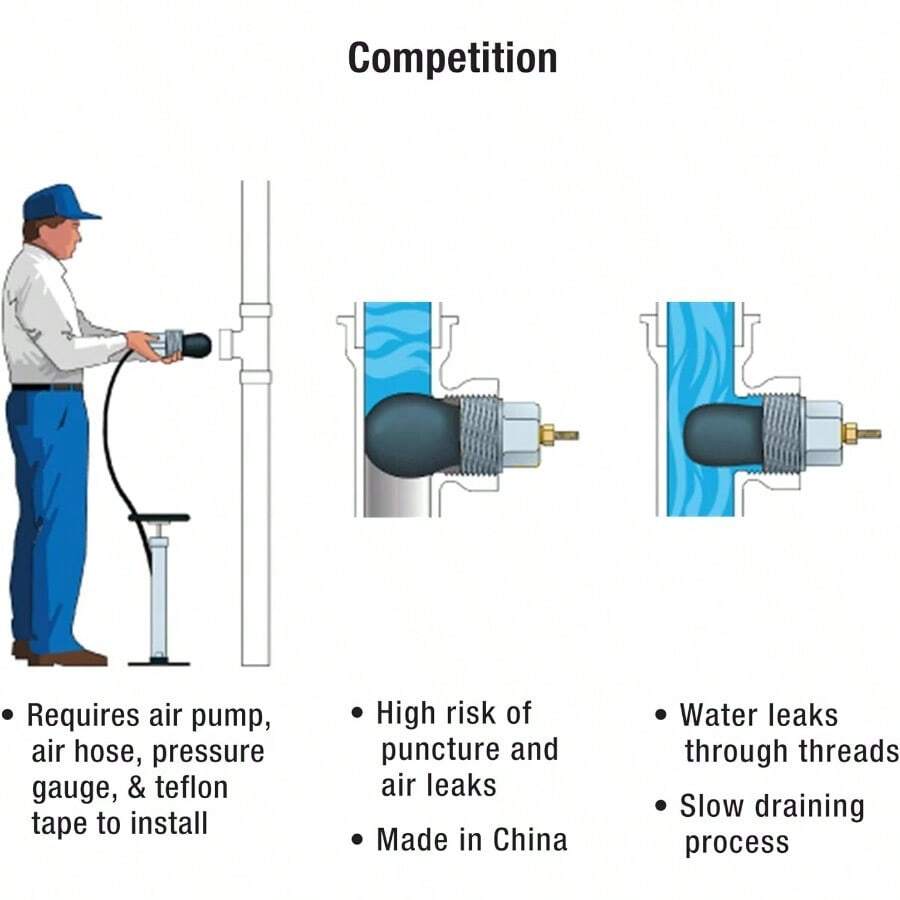 Competition

• Requires air pump, air hose, pressure gauge, & teflon tape to install

• High risk of puncture and air leaks

• Made in China

• Water leaks through threads

• Slow draining process