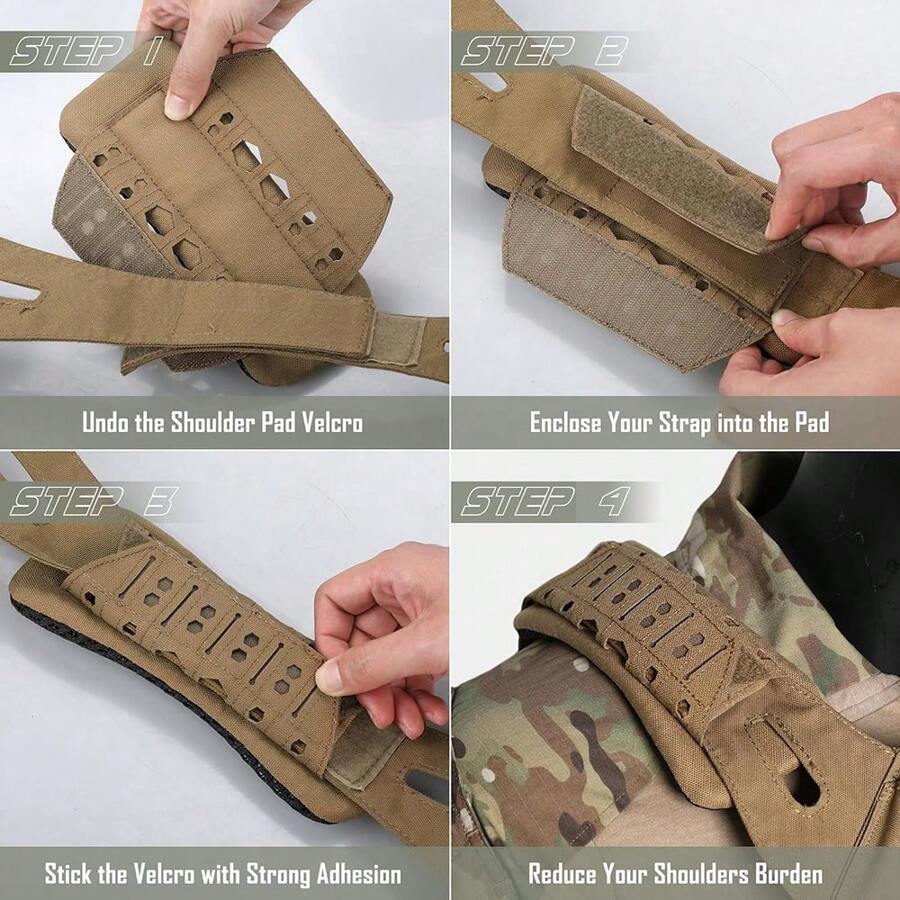 STEP 1

Undo the Shoulder Pad Velcro

STEP 2

Enclose Your Strap into the Pad

STEP 3

Stick the Velcro with Strong Adhesion

STEP 4

Reduce Your Shoulders Burden