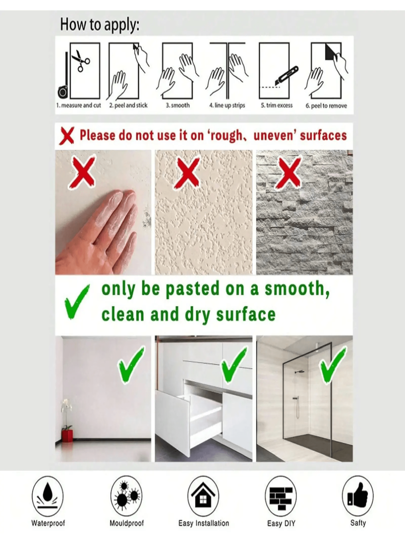 How to apply:

1. measure and cut
2. peel and stick
3. smooth
4. line up strips
5. trim excess
6. peel to remove

Please do not use it on 'rough、uneven' surfaces

only be pasted on a smooth, clean and dry surface

Waterproof
Mouldproof
Easy Installation
Easy DIY
Safty