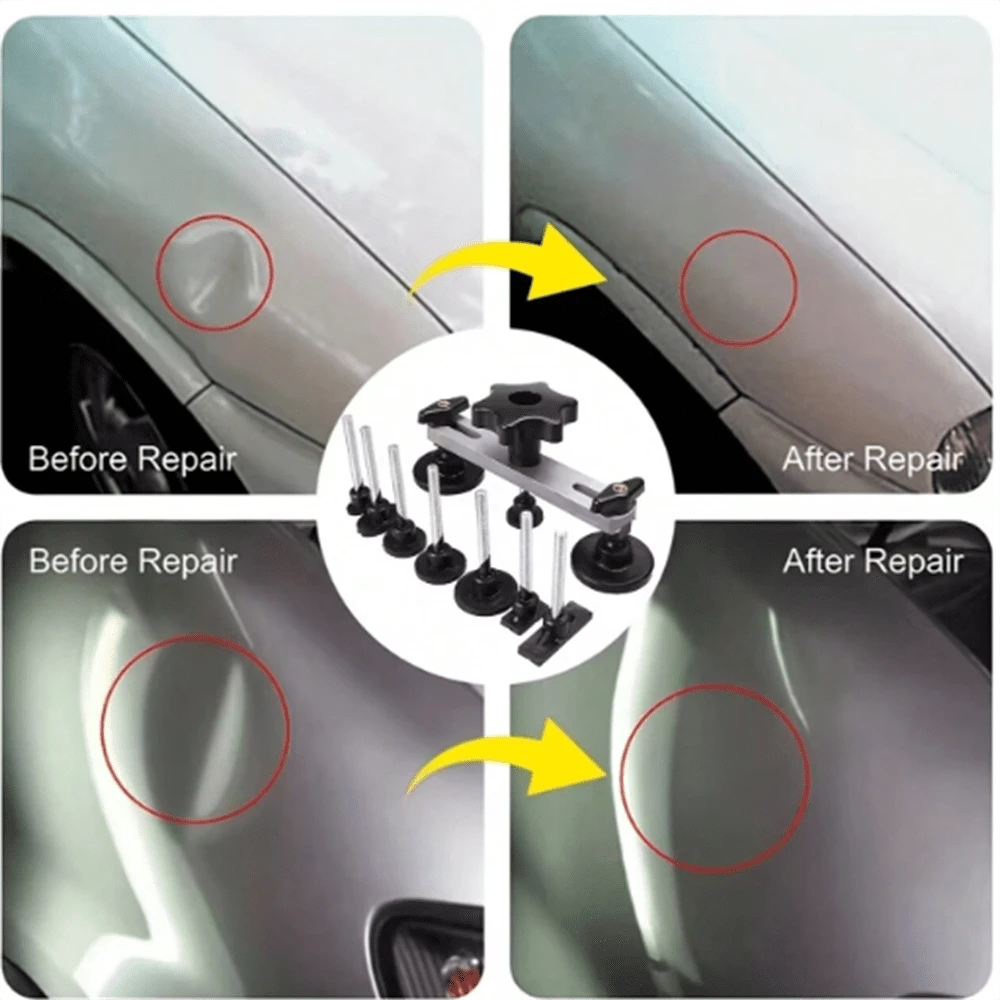 Before Repair

After Repair

Before Repair

After Repair