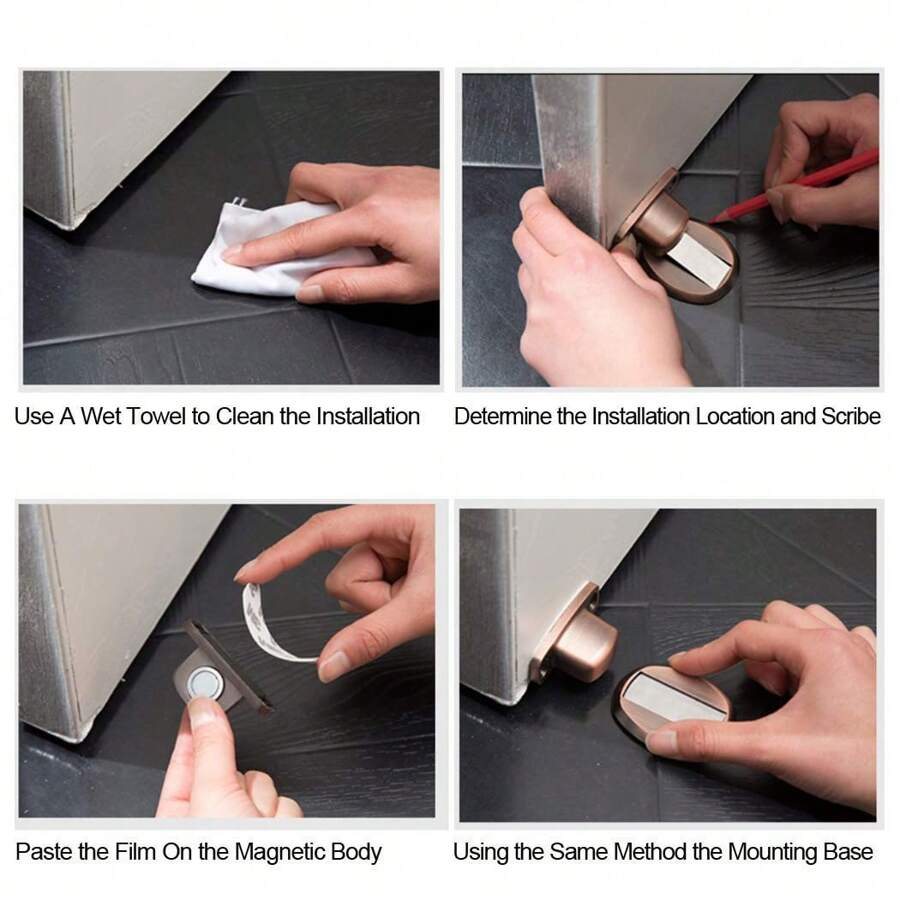 Use A Wet Towel to Clean the Installation

Determine the Installation Location and Scribe

Paste the Film On the Magnetic Body

Using the Same Method the Mounting Base