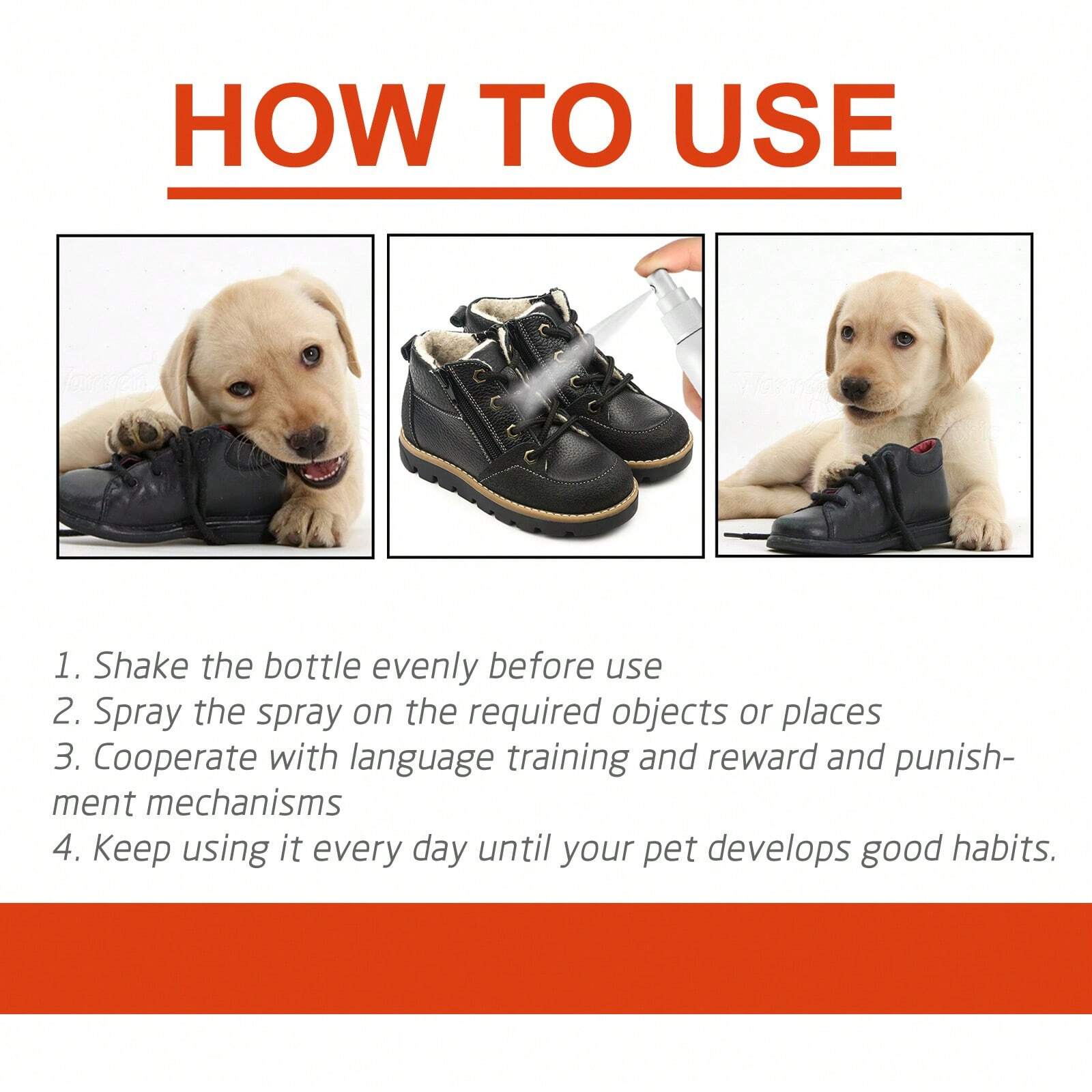 HOW TO USE

1. Shake the bottle evenly before use
2. Spray the spray on the required objects or places
3. Cooperate with language training and reward and punishment mechanisms
4. Keep using it every day until your pet develops good habits.