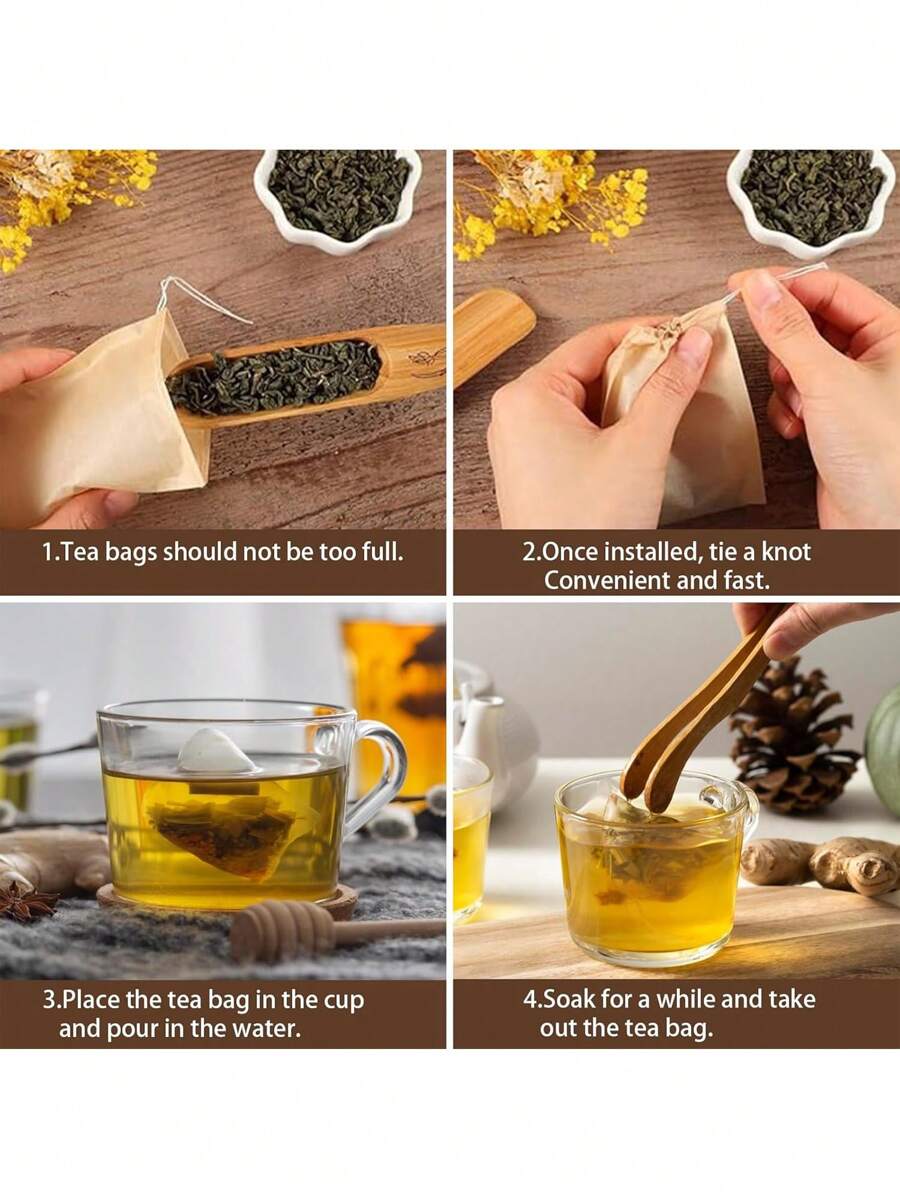 1.Tea bags should not be too full.

2.Once installed, tie a knot Convenient and fast.

3.Place the tea bag in the cup and pour in the water.

4.Soak for a while and take out the tea bag.