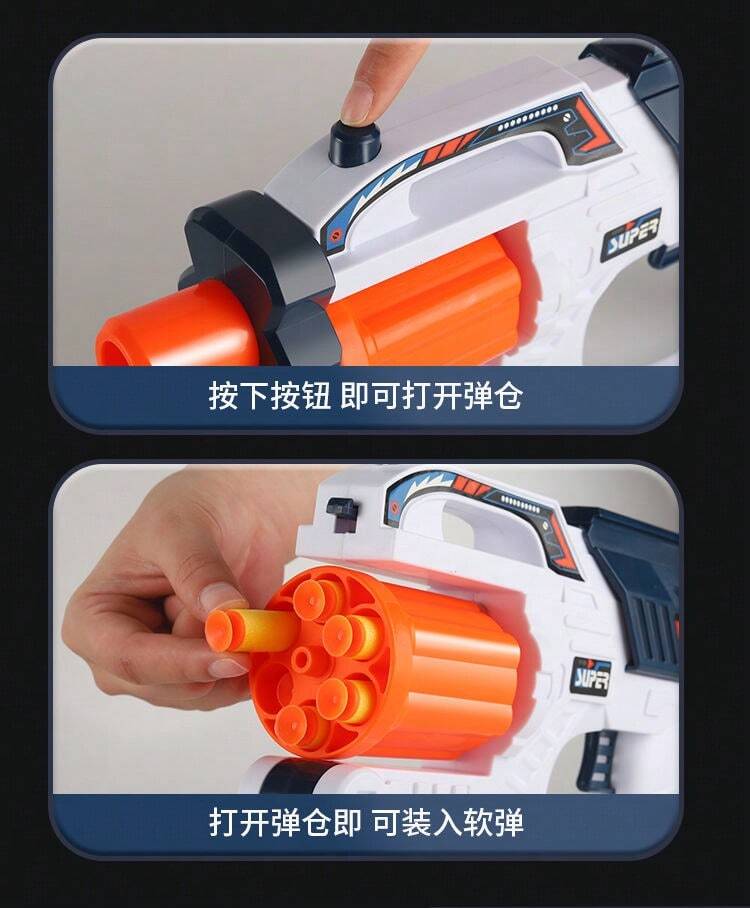 SUPER

按下按钮 即可打开弹仓

SUPER

打开弹仓即 可装入软弹