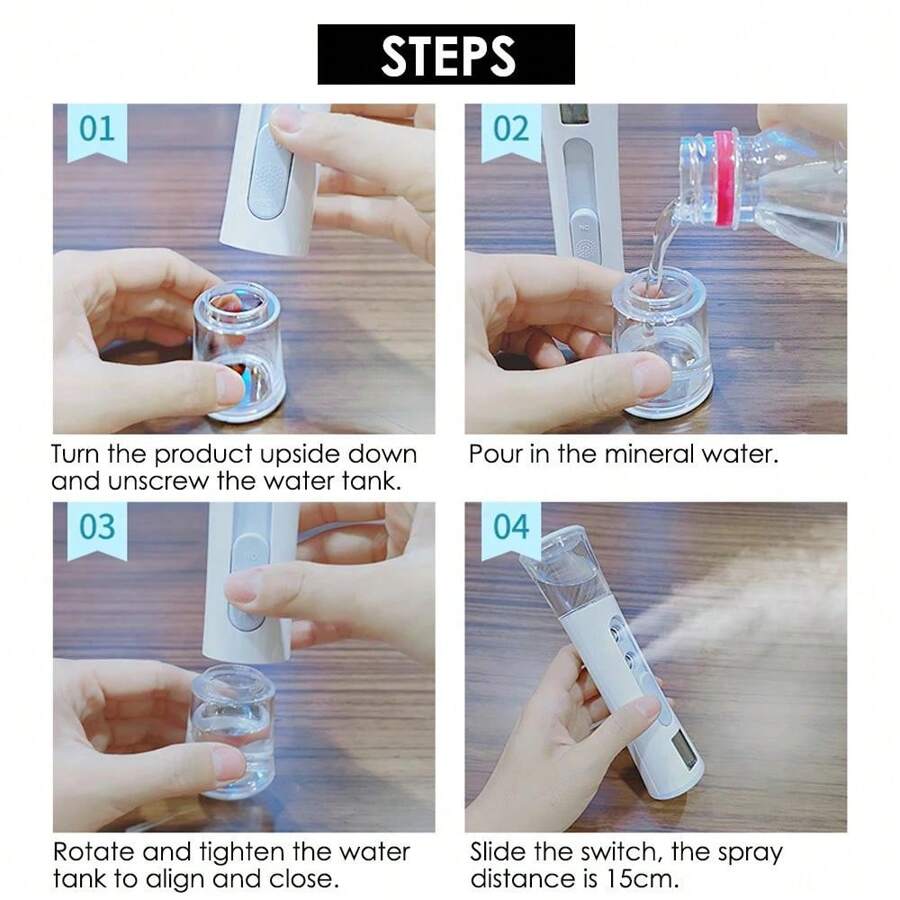 STEPS

01

Turn the product upside down and unscrew the water tank.

02

Pour in the mineral water.

03

Rotate and tighten the water tank to align and close.

04

Slide the switch, the spray distance is 15cm.