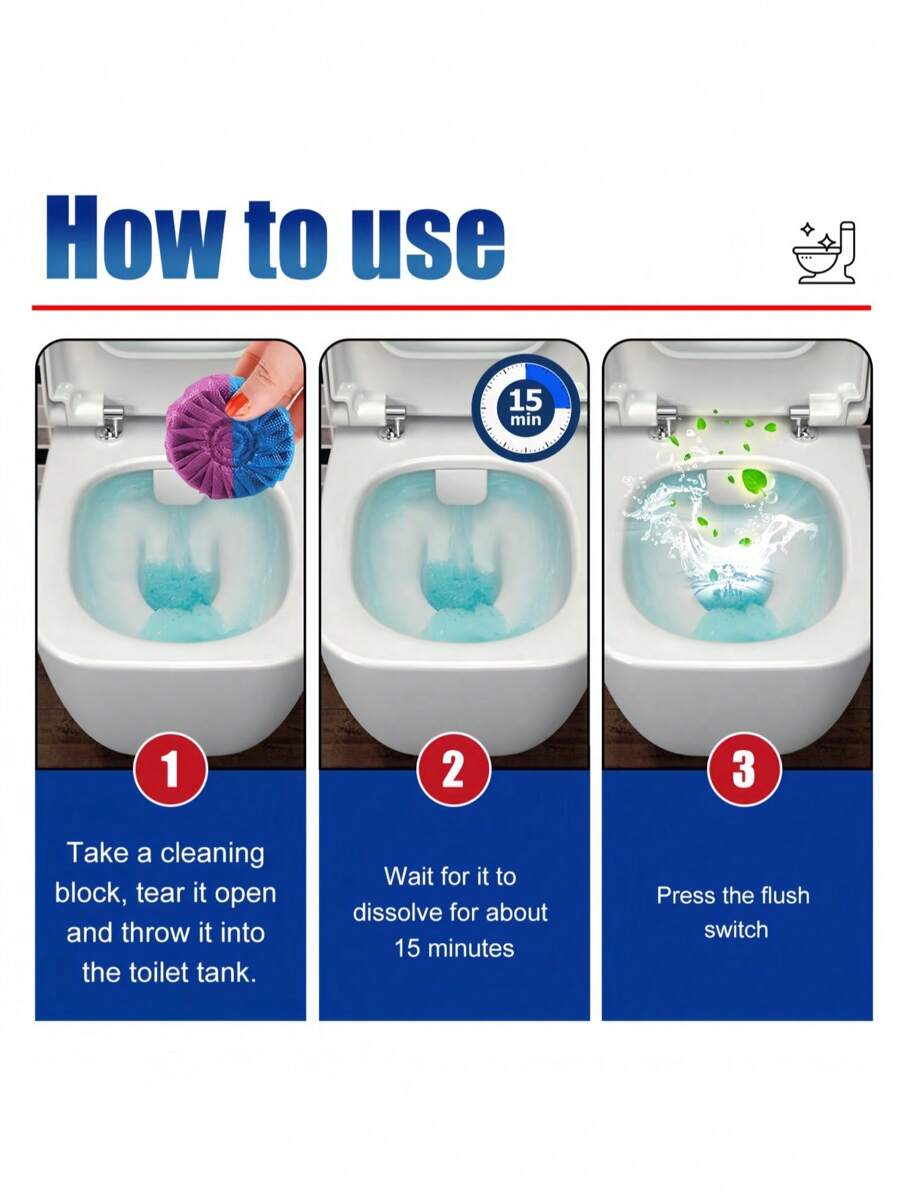 How to use

15 min

1

Take a cleaning block, tear it open and throw it into the toilet tank.

2

Wait for it to dissolve for about 15 minutes

3

Press the flush switch