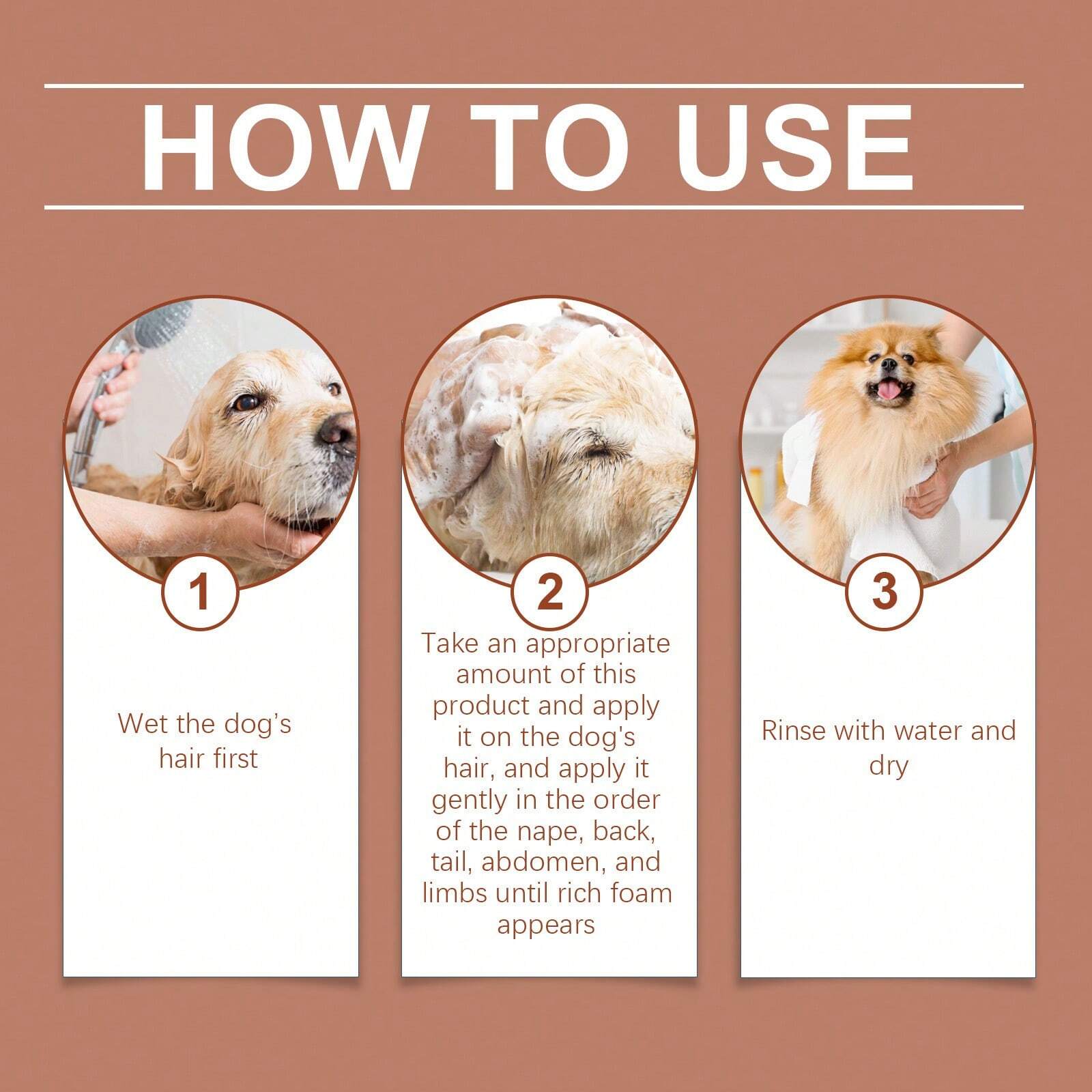 HOW TO USE

1

Wet the dog’s hair first

2

Take an appropriate amount of this product and apply it on the dog's hair, and apply it gently in the order of the nape, back, tail, abdomen, and limbs until rich foam appears

3

Rinse with water and dry