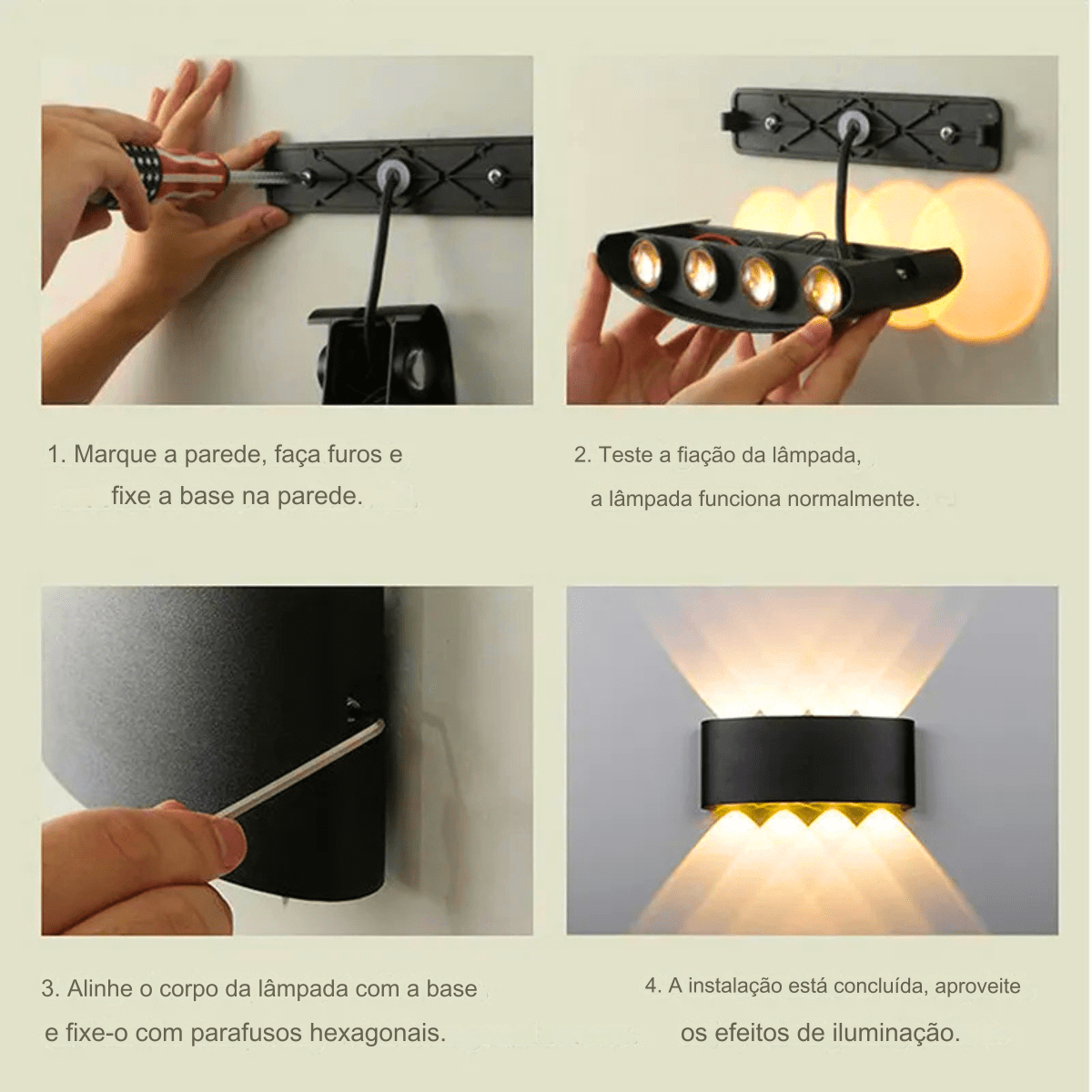 1. Marque a parede, faça furos e fixe a base na parede.

2. Teste a fiação da lâmpada, a lâmpada funciona normalmente.

3. Alinhe o corpo da lâmpada com a base e fixe-o com parafusos hexagonais.

4. A instalação está concluída, aproveite os efeitos de iluminação.