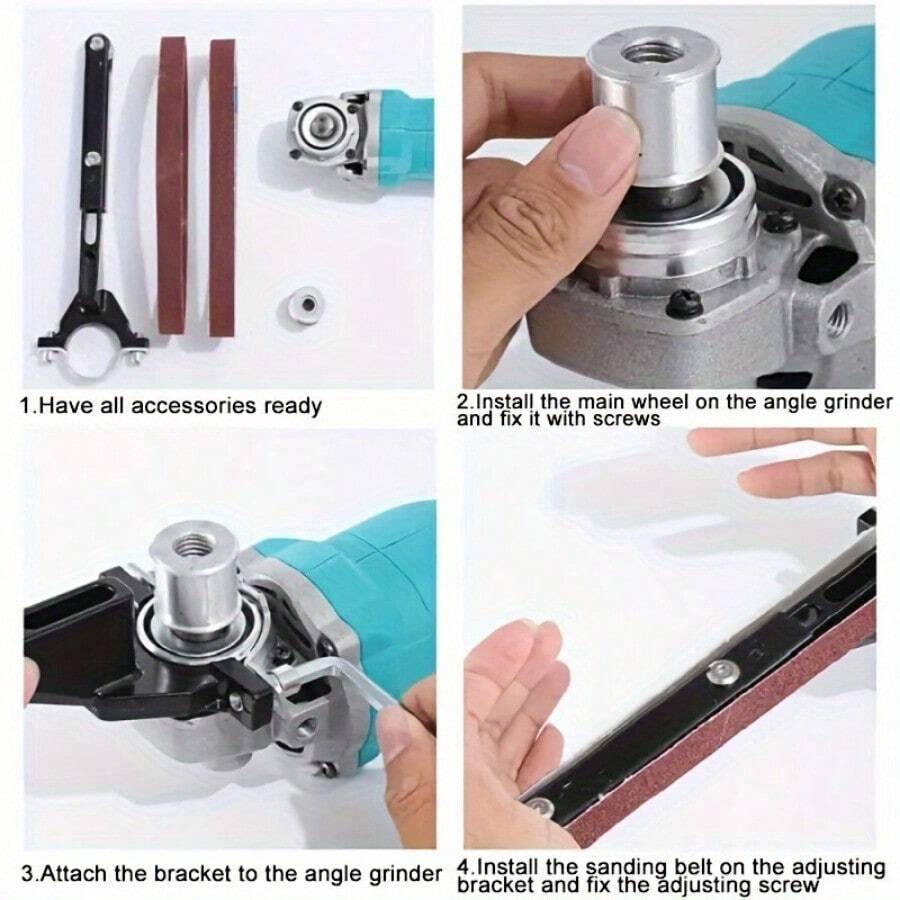 1.Have all accessories ready

2.Install the main wheel on the angle grinder and fix it with screws

3.Attach the bracket to the angle grinder

4.Install the sanding belt on the adjusting bracket and fix the adjusting screw