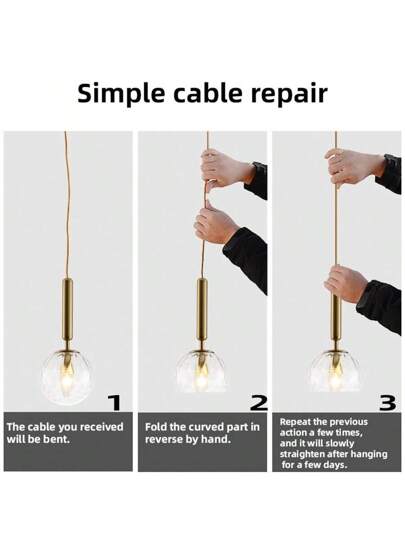 Simple cable repair

1

The cable you received will be bent.

2

Fold the curved part in reverse by hand.

3

Repeat the previous action a few times, and it will slowly straighten after hanging for a few days.