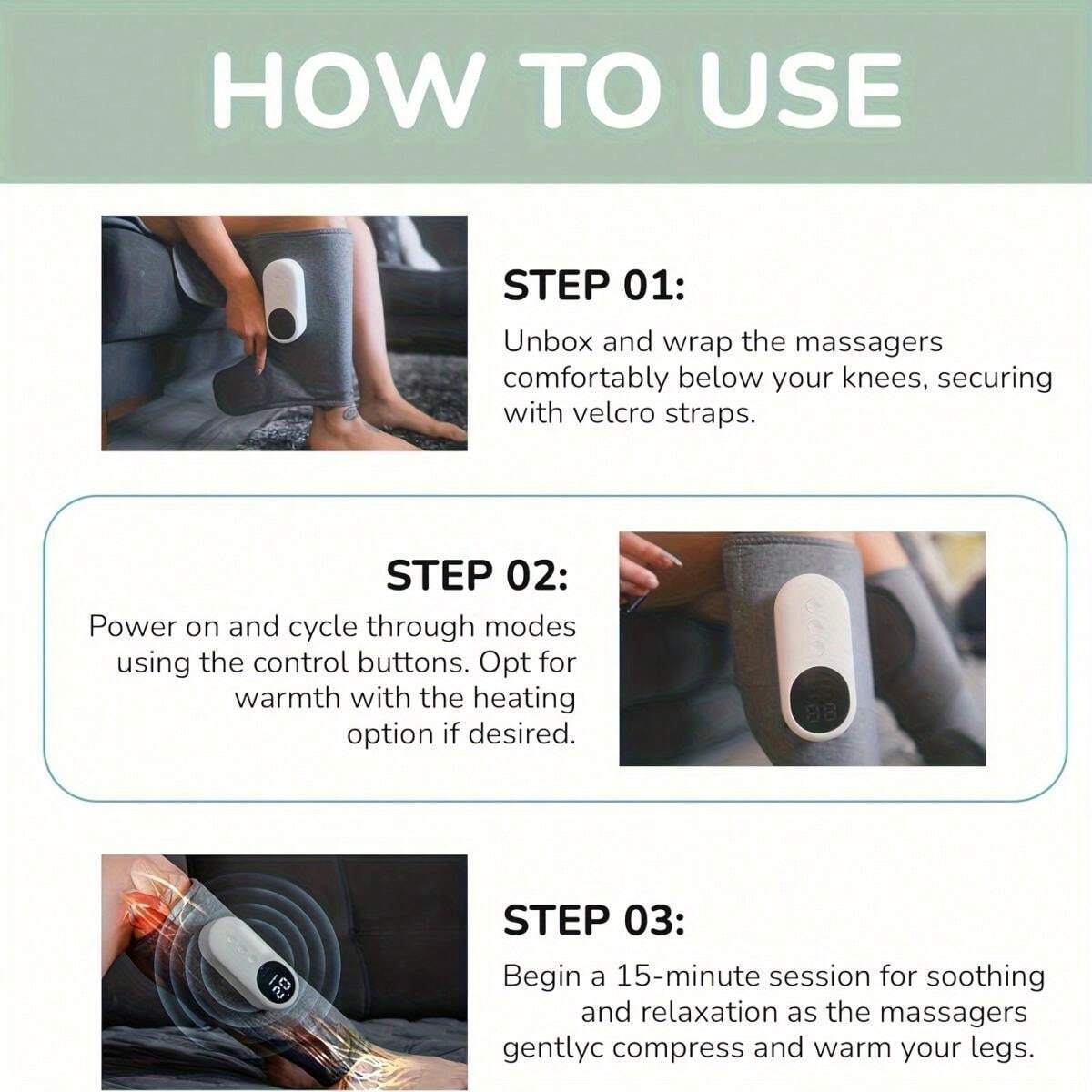 HOW TO USE

STEP 01:

Unbox and wrap the massagers comfortably below your knees, securing with velcro straps.

STEP 02:

Power on and cycle through modes using the control buttons. Opt for warmth with the heating option if desired.

STEP 03:

Begin a 15-minute session for soothing and relaxation as the massagers gentlyc compress and warm your legs.