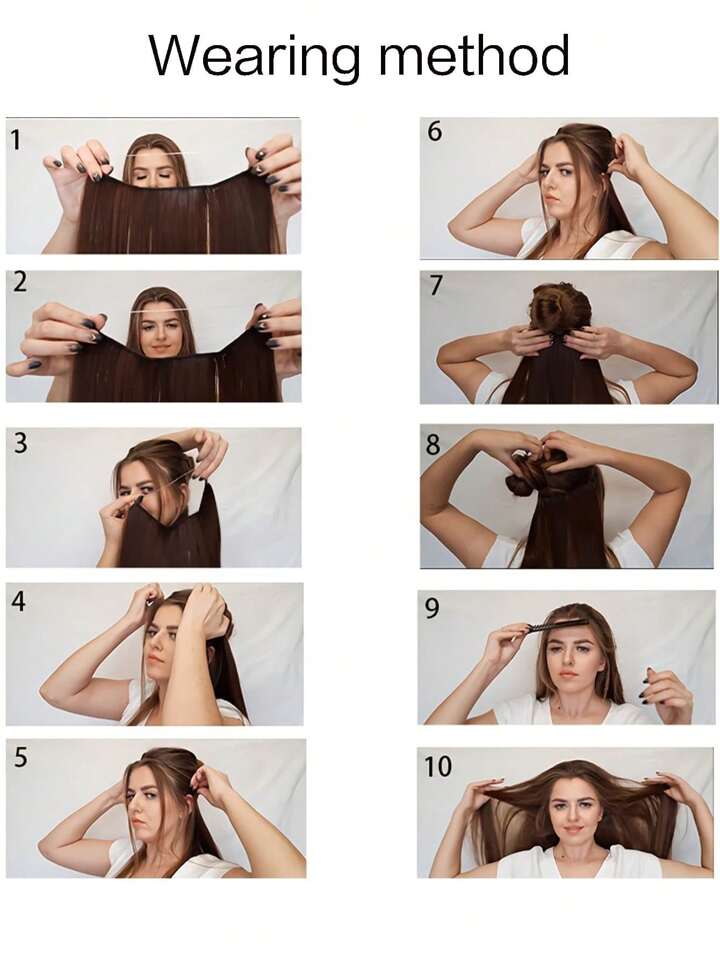 Wearing method

1

2

3

4

5

6

7

8

9

10