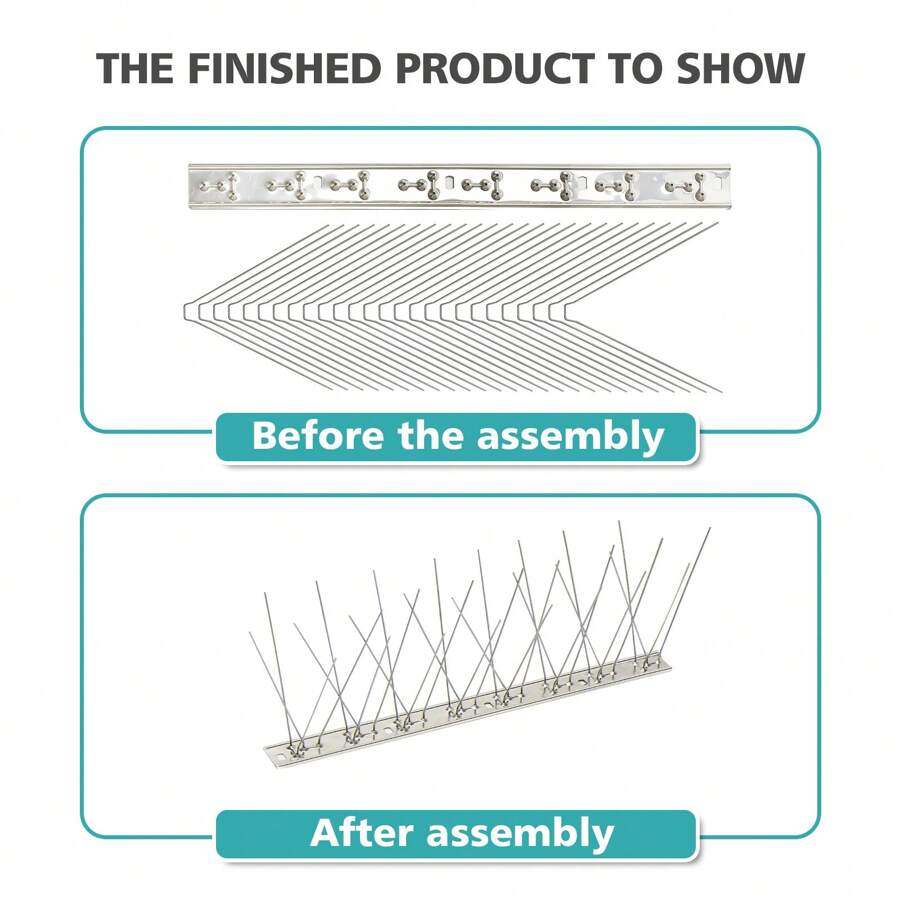 THE FINISHED PRODUCT TO SHOW

Before the assembly

After assembly