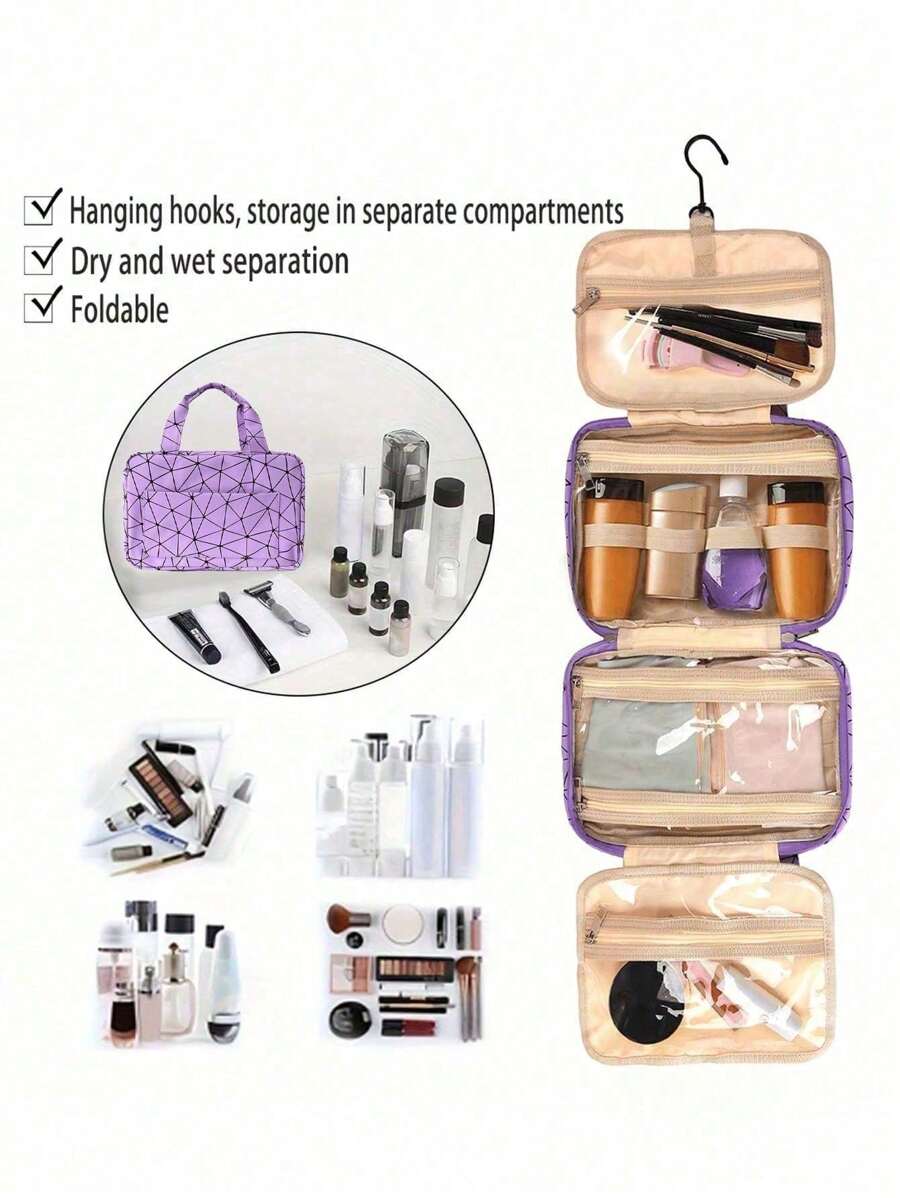 ☑ Hanging hooks, storage in separate compartments
☑ Dry and wet separation
☑ Foldable