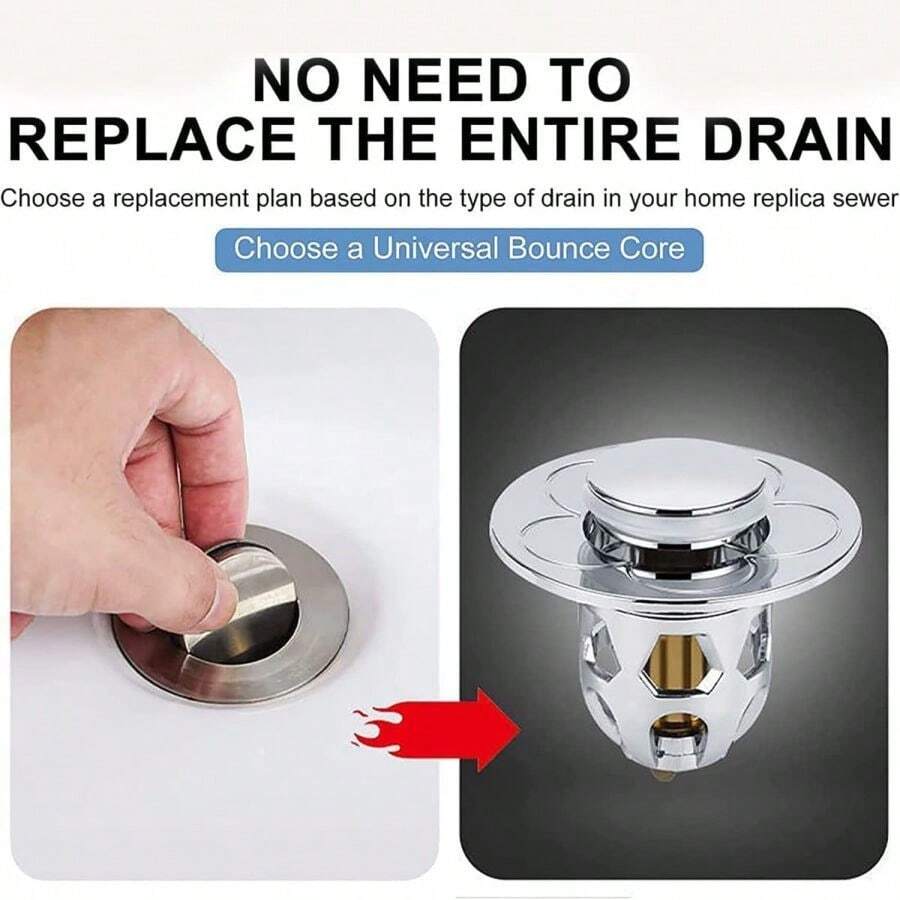 NO NEED TO
REPLACE THE ENTIRE DRAIN

Choose a replacement plan based on the type of drain in your home replica sewer

Choose a Universal Bounce Core