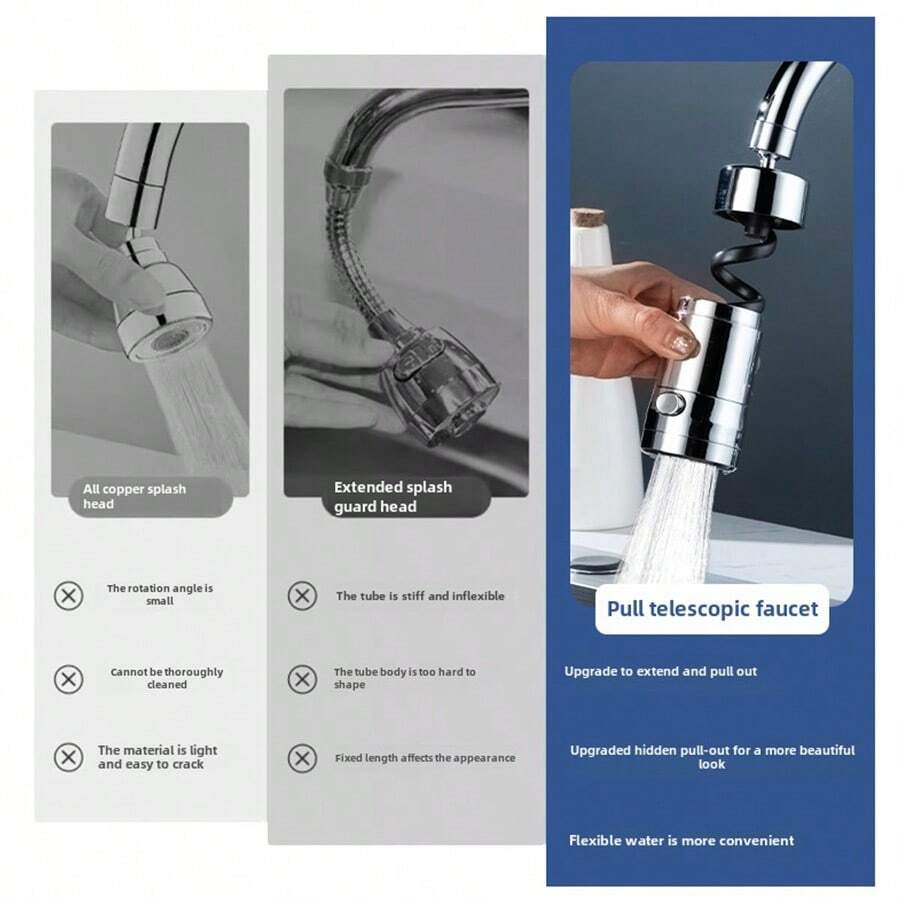 All copper splash head

The rotation angle is small

Cannot be thoroughly cleaned

The material is light and easy to crack

Extended splash guard head

The tube is stiff and inflexible

The tube body is too hard to shape

Fixed length affects the appearance

Pull telescopic faucet

Upgrade to extend and pull out

Upgraded hidden pull-out for a more beautiful look

Flexible water is more convenient