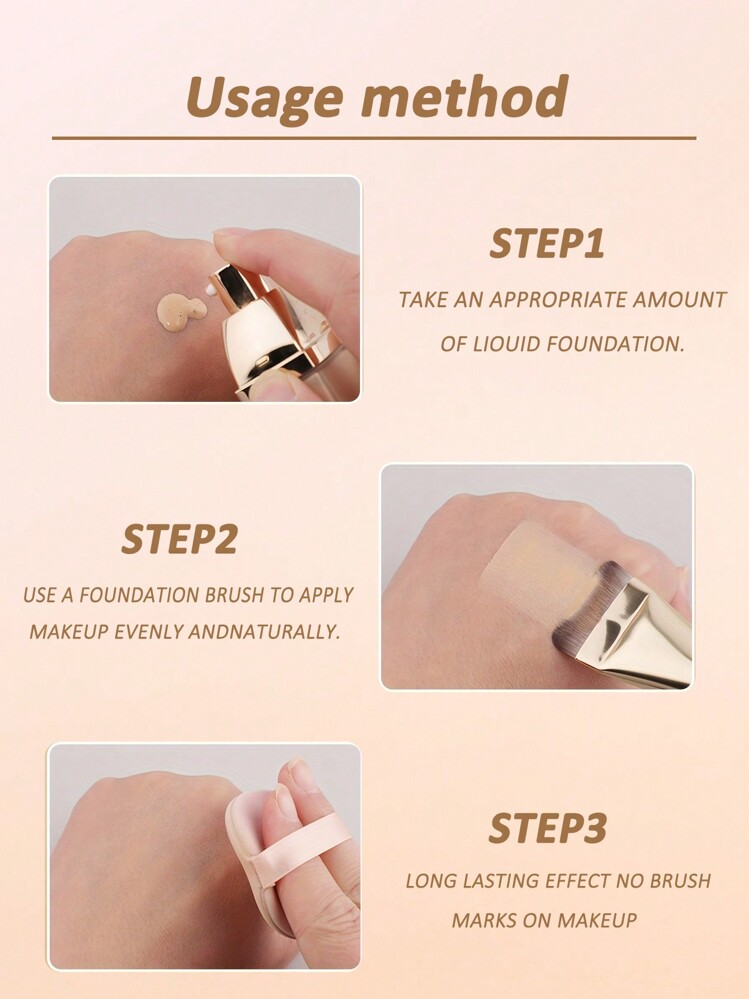 Usage method

STEP1

TAKE AN APPROPRIATE AMOUNT OF LIOUID FOUNDATION.

STEP2

USE A FOUNDATION BRUSH TO APPLY MAKEUP EVENLY ANDNATURALLY.

STEP3

LONG LASTING EFFECT NO BRUSH MARKS ON MAKEUP