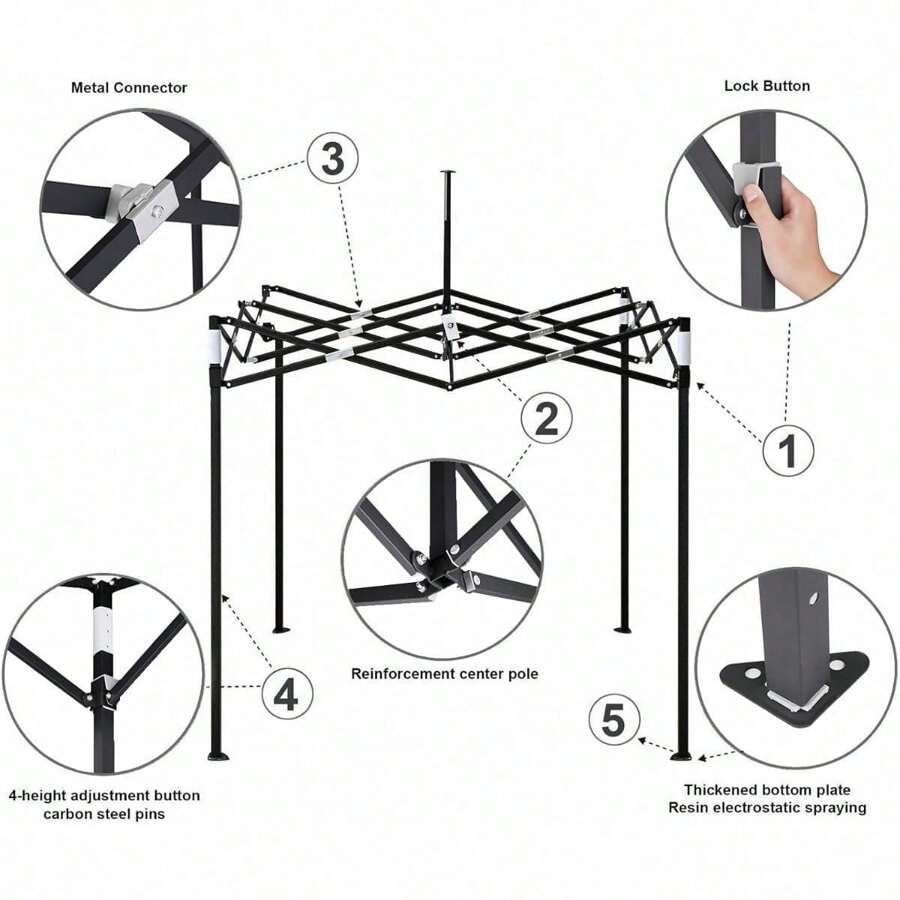 Metal Connector

Lock Button

3

2

1

Reinforcement center pole

4

5

4-height adjustment button carbon steel pins

Thickened bottom plate
Resin electrostatic spraying