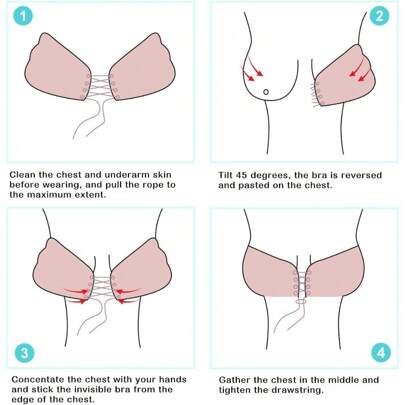 1

Clean the chest and underarm skin before wearing, and pull the rope to the maximum extent.

2

Tilt 45 degrees, the bra is reversed and pasted on the chest.

3

Concentate the chest with your hands and stick the invisible bra from the edge of the chest.

4

Gather the chest in the middle and tighten the drawstring.