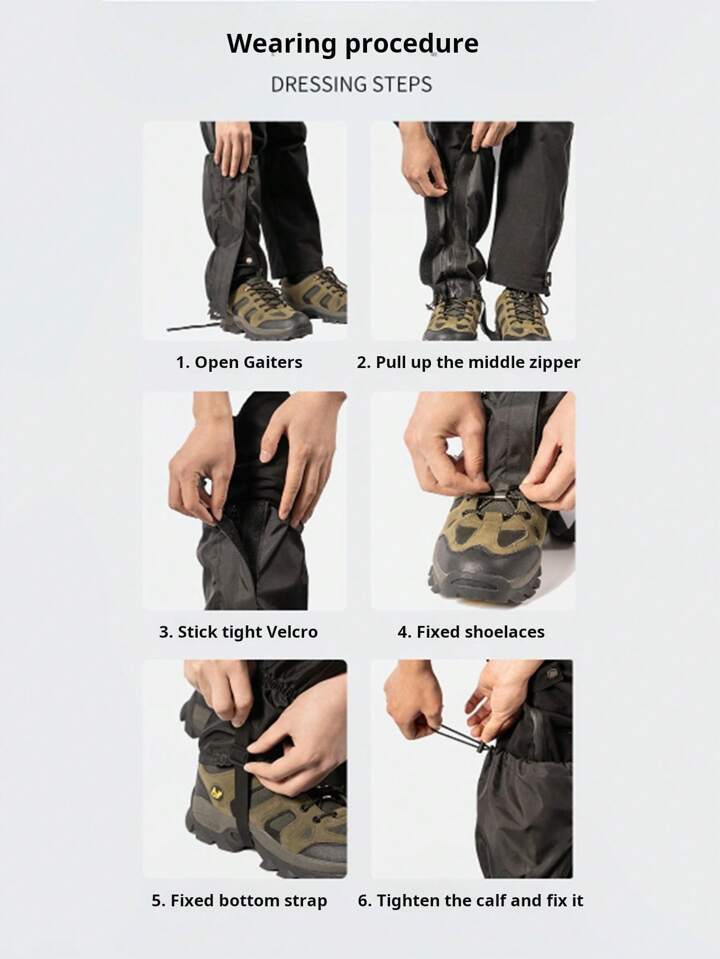 Wearing procedure

DRESSING STEPS

1. Open Gaiters

2. Pull up the middle zipper

3. Stick tight Velcro

4. Fixed shoelaces

5. Fixed bottom strap

6. Tighten the calf and fix it