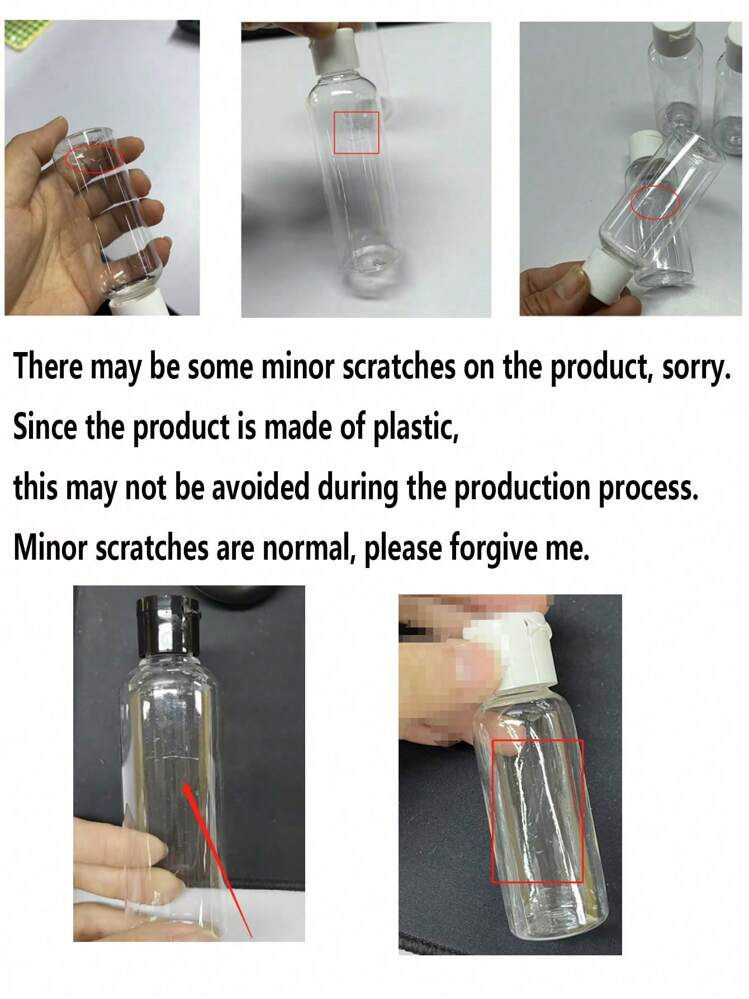 There may be some minor scratches on the product, sorry.
Since the product is made of plastic,
this may not be avoided during the production process.
Minor scratches are normal, please forgive me.