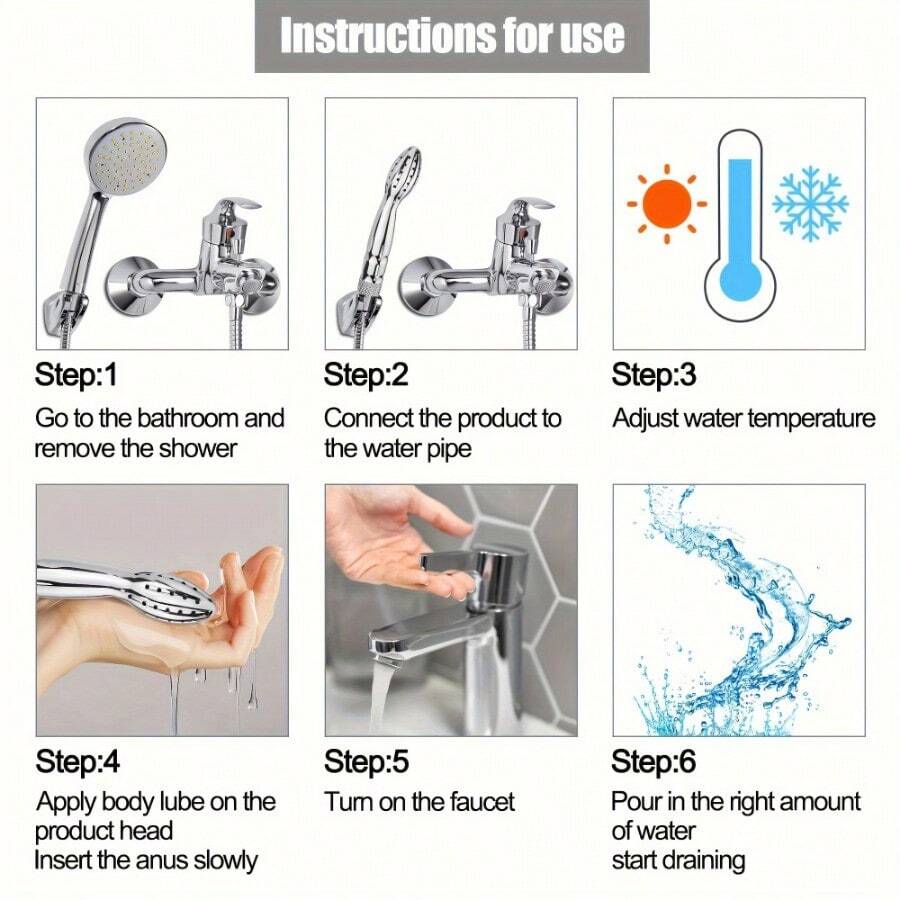 Instructions for use

Step:1
Go to the bathroom and remove the shower

Step:2
Connect the product to the water pipe

Step:3
Adjust water temperature

Step:4
Apply body lube on the product head
Insert the anus slowly

Step:5
Turn on the faucet

Step:6
Pour in the right amount of water
start draining