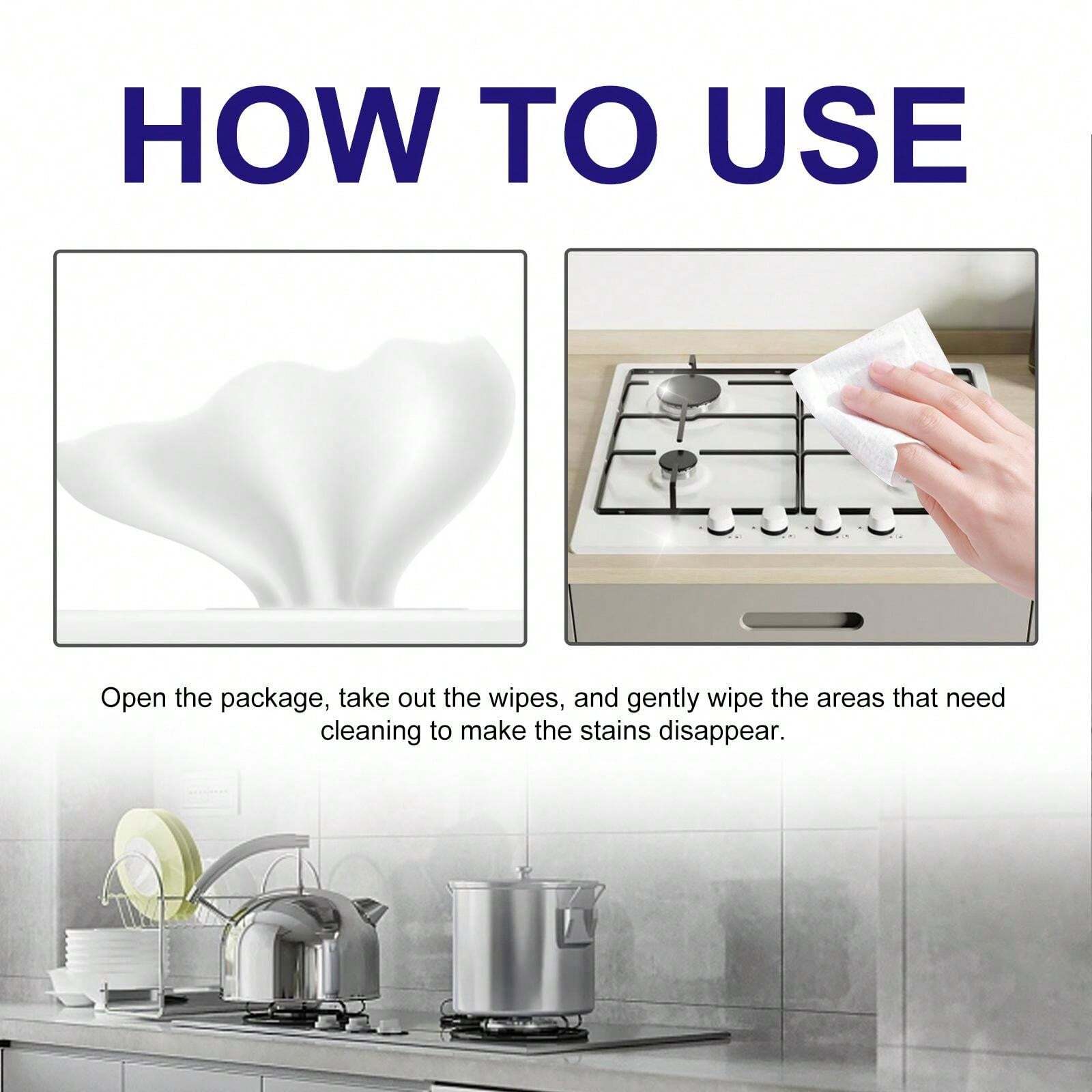 HOW TO USE

Open the package, take out the wipes, and gently wipe the areas that need cleaning to make the stains disappear.